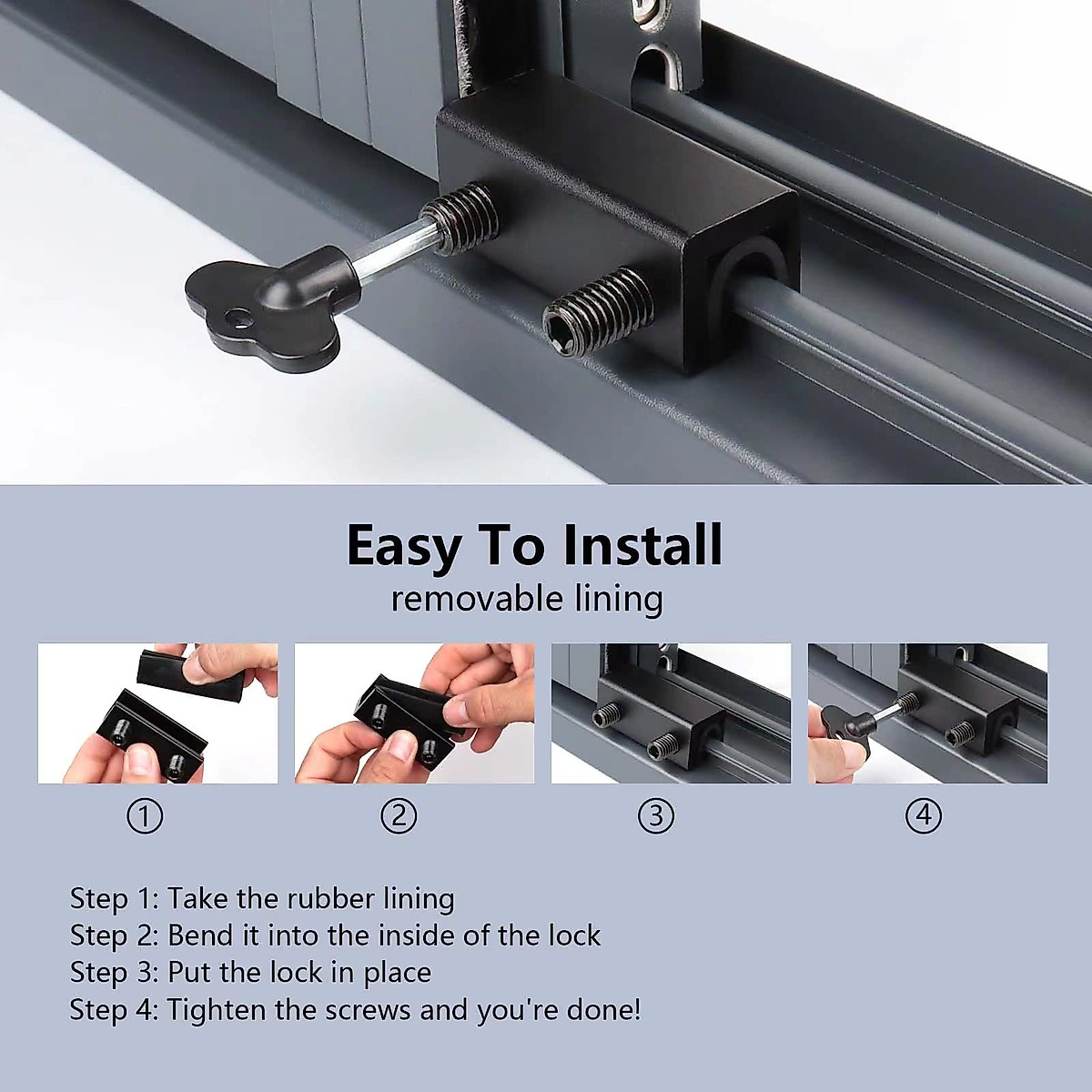 Easy To Install
removable lining

①

②

③

④

Step 1: Take the rubber lining
Step 2: Bend it into the inside of the lock
Step 3: Put the lock in place
Step 4: Tighten the screws and you're done!