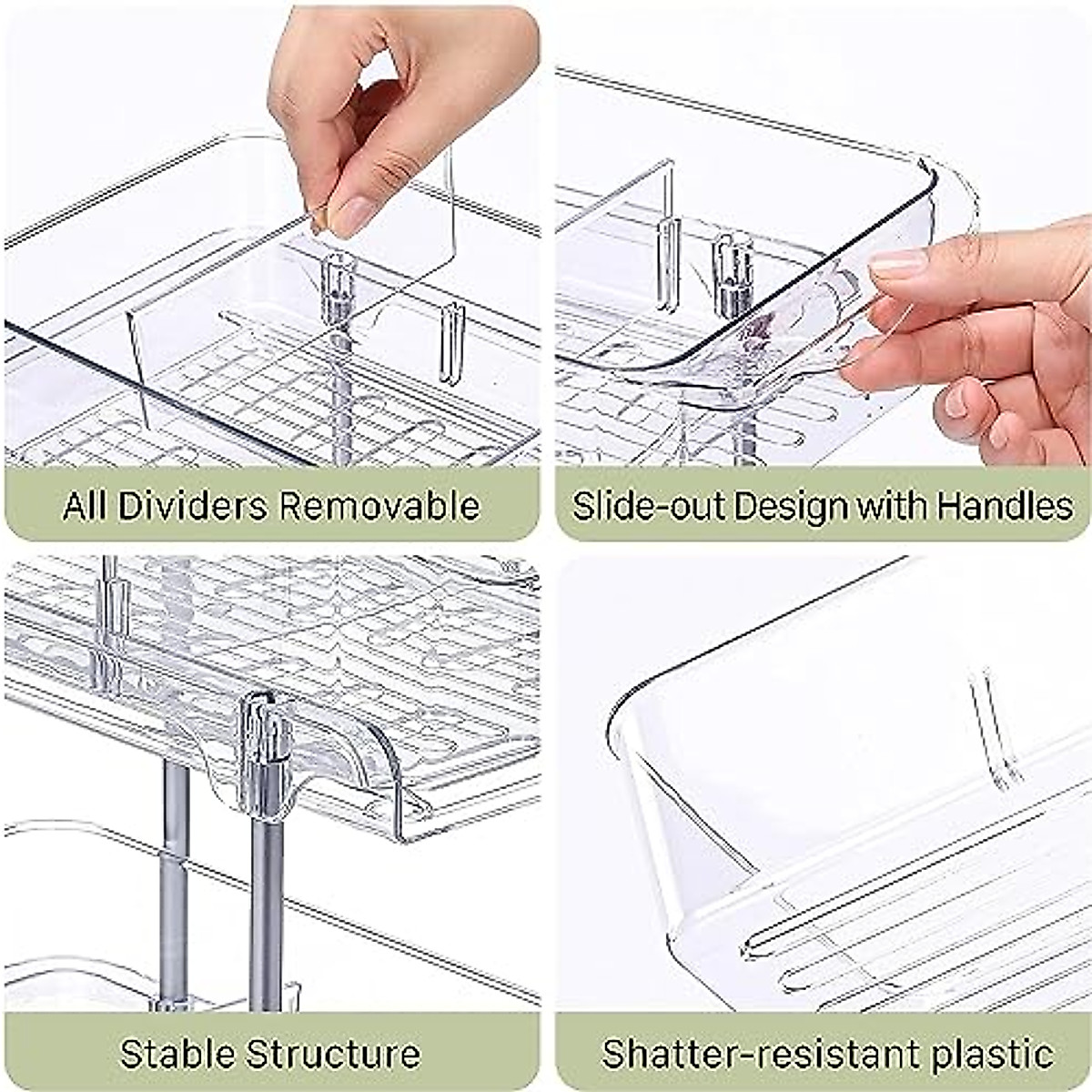 All Dividers Removable

Slide-out Design with Handles

Stable Structure

Shatter-resistant plastic