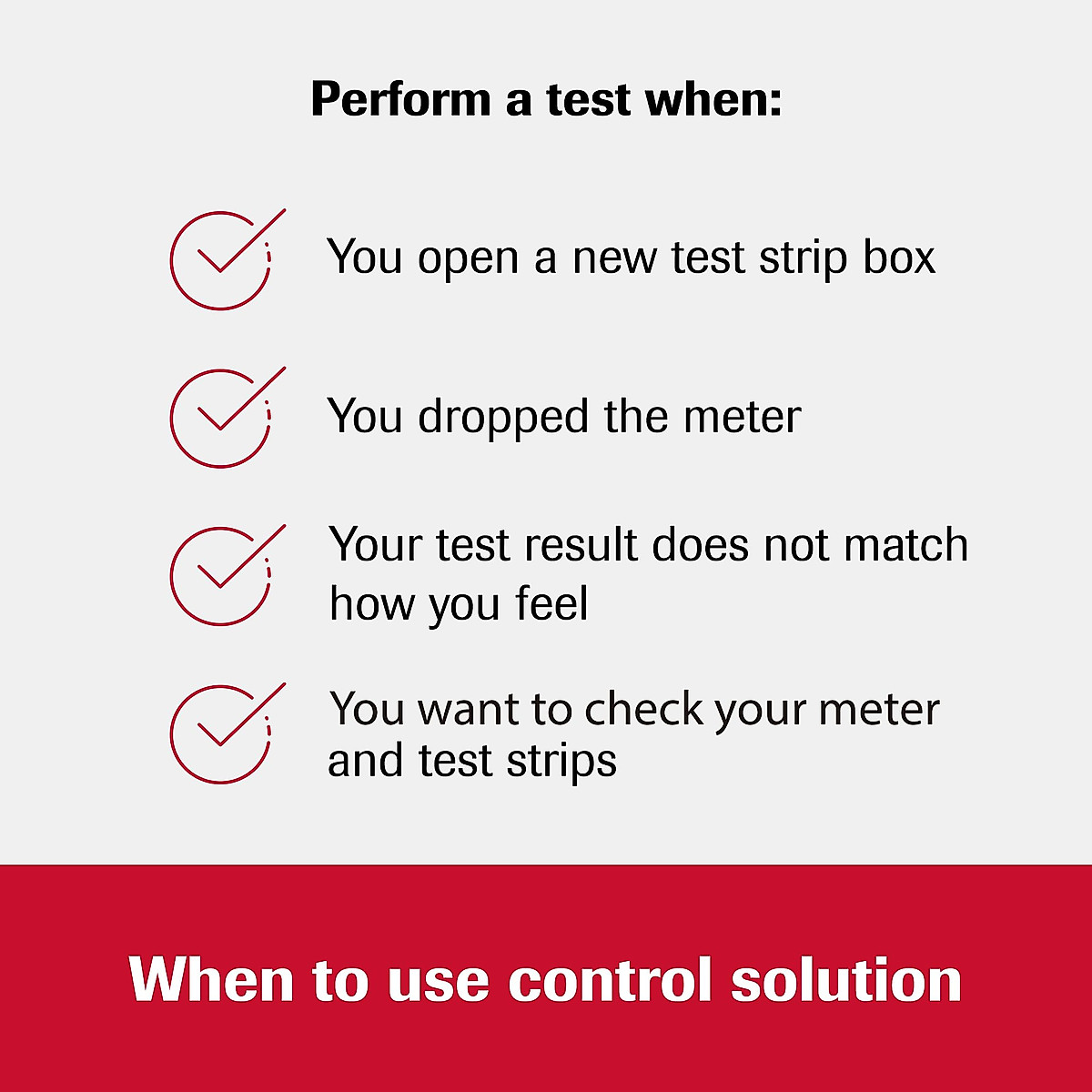 Perform a test when:

You open a new test strip box

You dropped the meter

Your test result does not match how you feel

You want to check your meter and test strips

When to use control solution