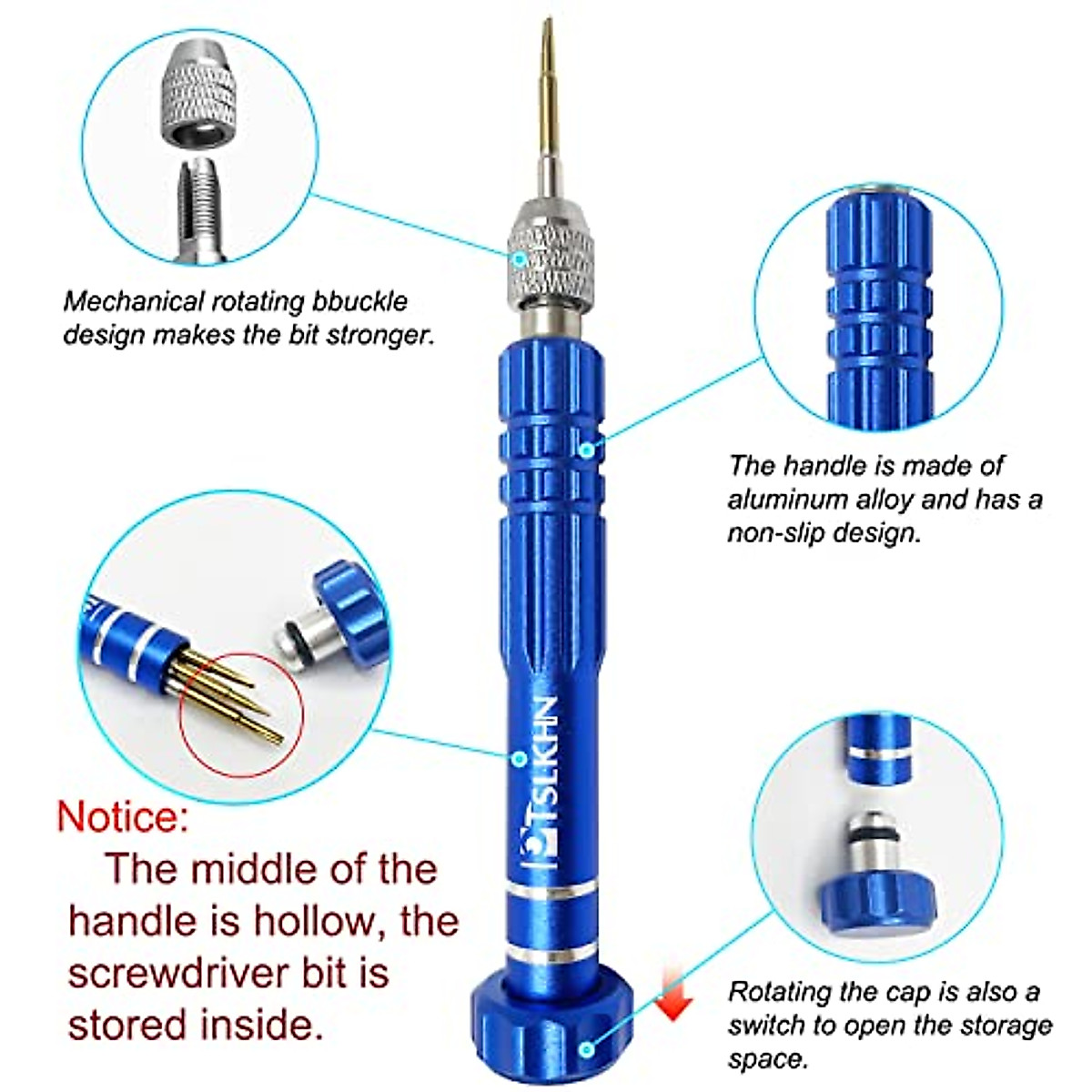 Mechanical rotating bbuckle design makes the bit stronger.

The handle is made of aluminum alloy and has a non-slip design.

TSLKHN

Notice:
The middle of the handle is hollow, the screwdriver bit is stored inside.

Rotating the cap is also a switch to open the storage space.