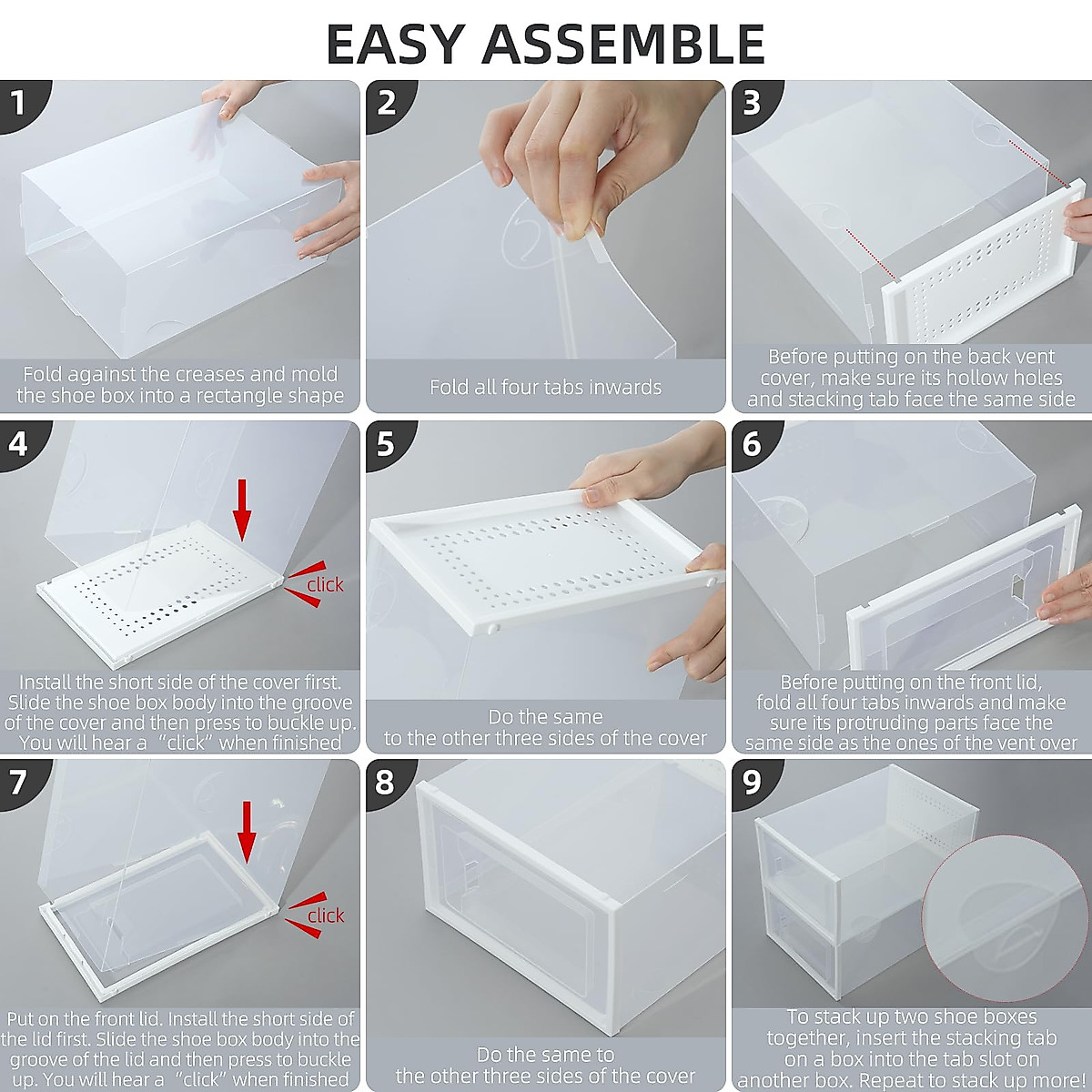 EASY ASSEMBLE

1

Fold against the creases and mold the shoe box into a rectangle shape

2

Fold all four tabs inwards

3

Before putting on the back vent cover, make sure its hollow holes and stacking tab face the same side

4

click

Install the short side of the cover first. Slide the shoe box body into the groove of the cover and then press to buckle up. You will hear a "click" when finished

5

Do the same to the other three sides of the cover

6

Before putting on the front lid, fold all four tabs inwards and make sure its protruding parts face the same side as the ones of the vent over

7

click

Put on the front lid. Install the short side of the lid first. Slide the shoe box body into the groove of the lid and then press to buckle up. You will hear a "click" when finished

8

Do the same to the other three sides of the cover

9

To stack up two shoe boxes together, insert the stacking tab on a box into the tab slot on another box. Repeat to stack up more!