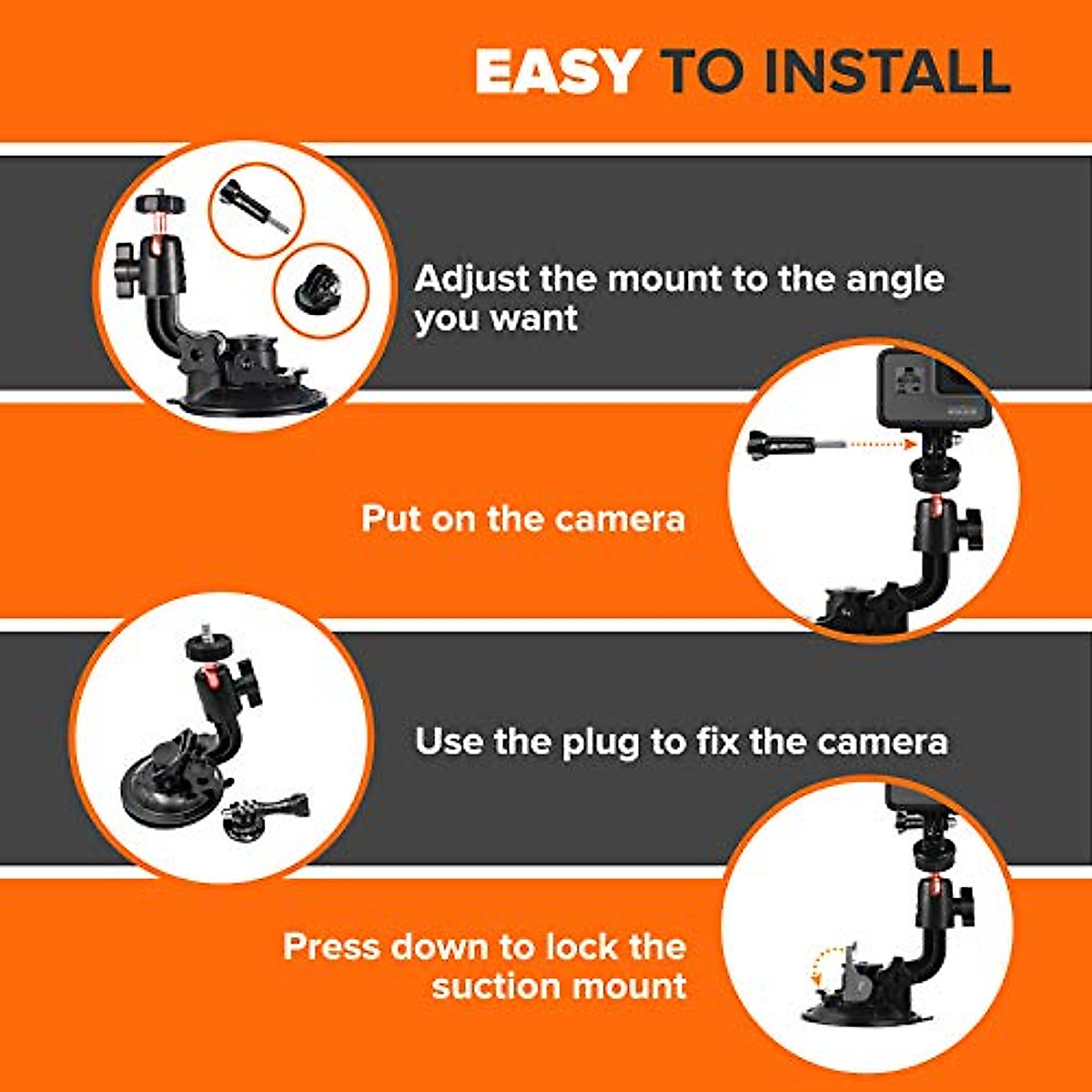 EASY TO INSTALL

Adjust the mount to the angle you want

Put on the camera

Use the plug to fix the camera

Press down to lock the suction mount