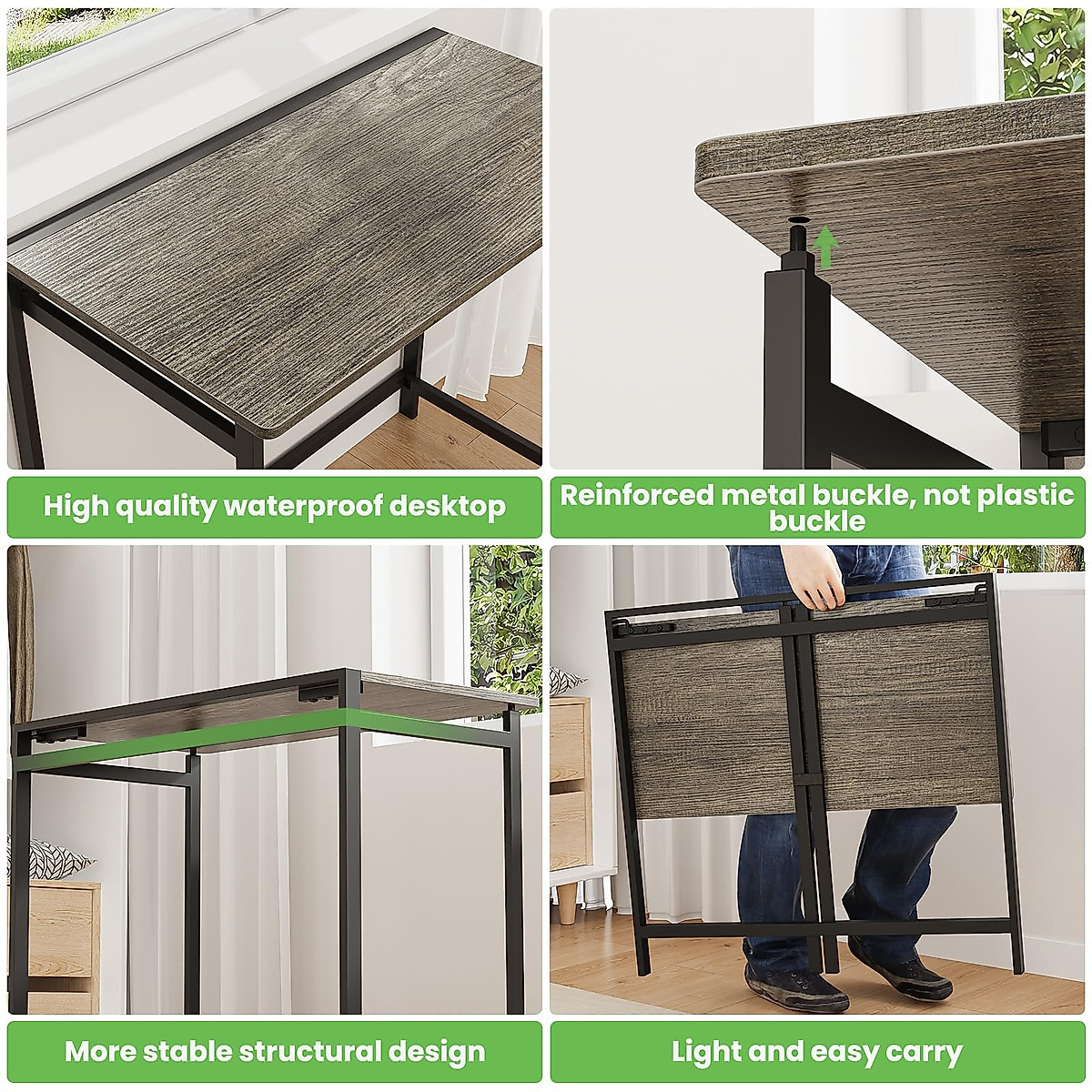 High quality waterproof desktop

Reinforced metal buckle, not plastic buckle

More stable structural design

Light and easy carry