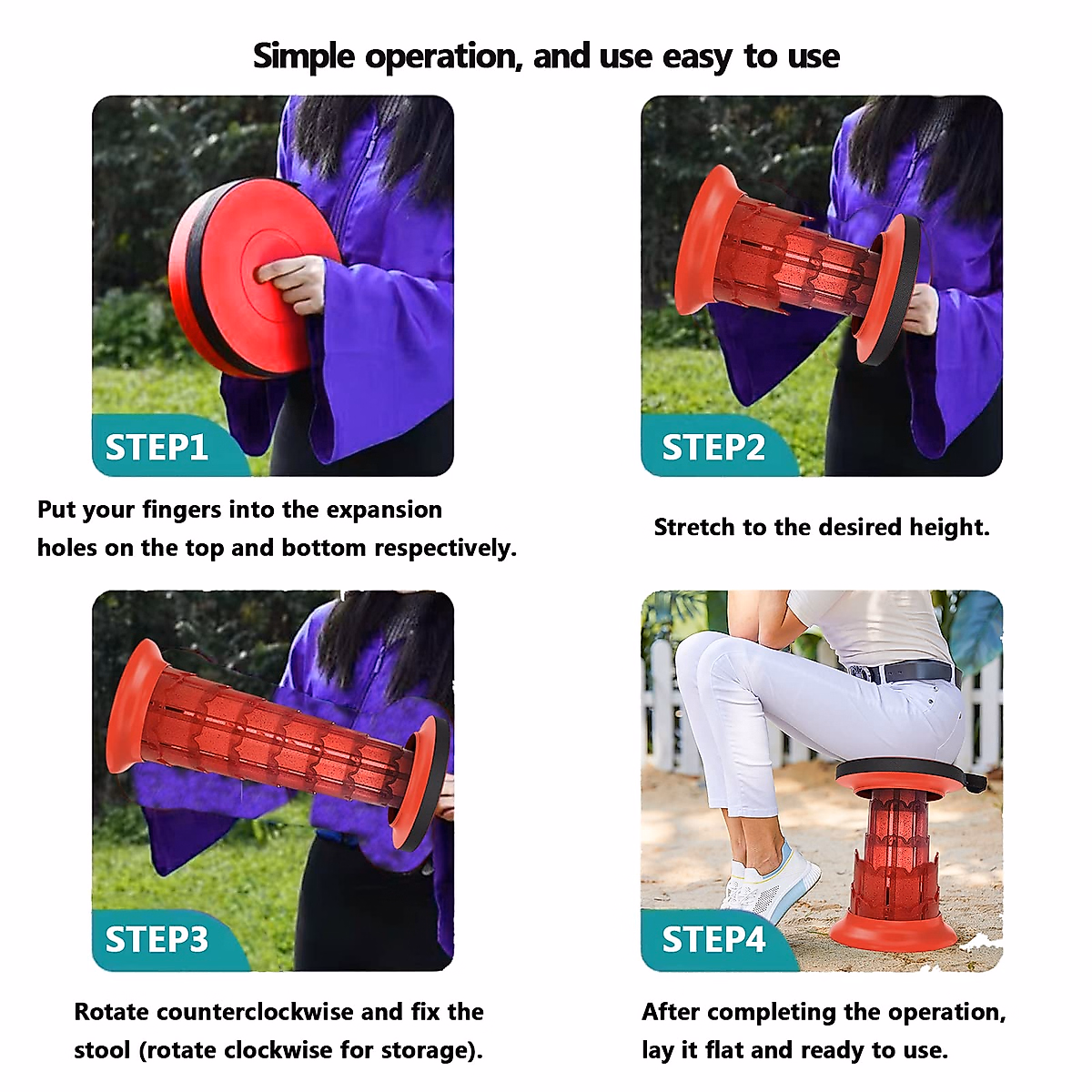 Simple operation, and use easy to use

STEP1

Put your fingers into the expansion holes on the top and bottom respectively.

STEP2

Stretch to the desired height.

STEP3

Rotate counterclockwise and fix the stool (rotate clockwise for storage).

STEP4

After completing the operation, lay it flat and ready to use.