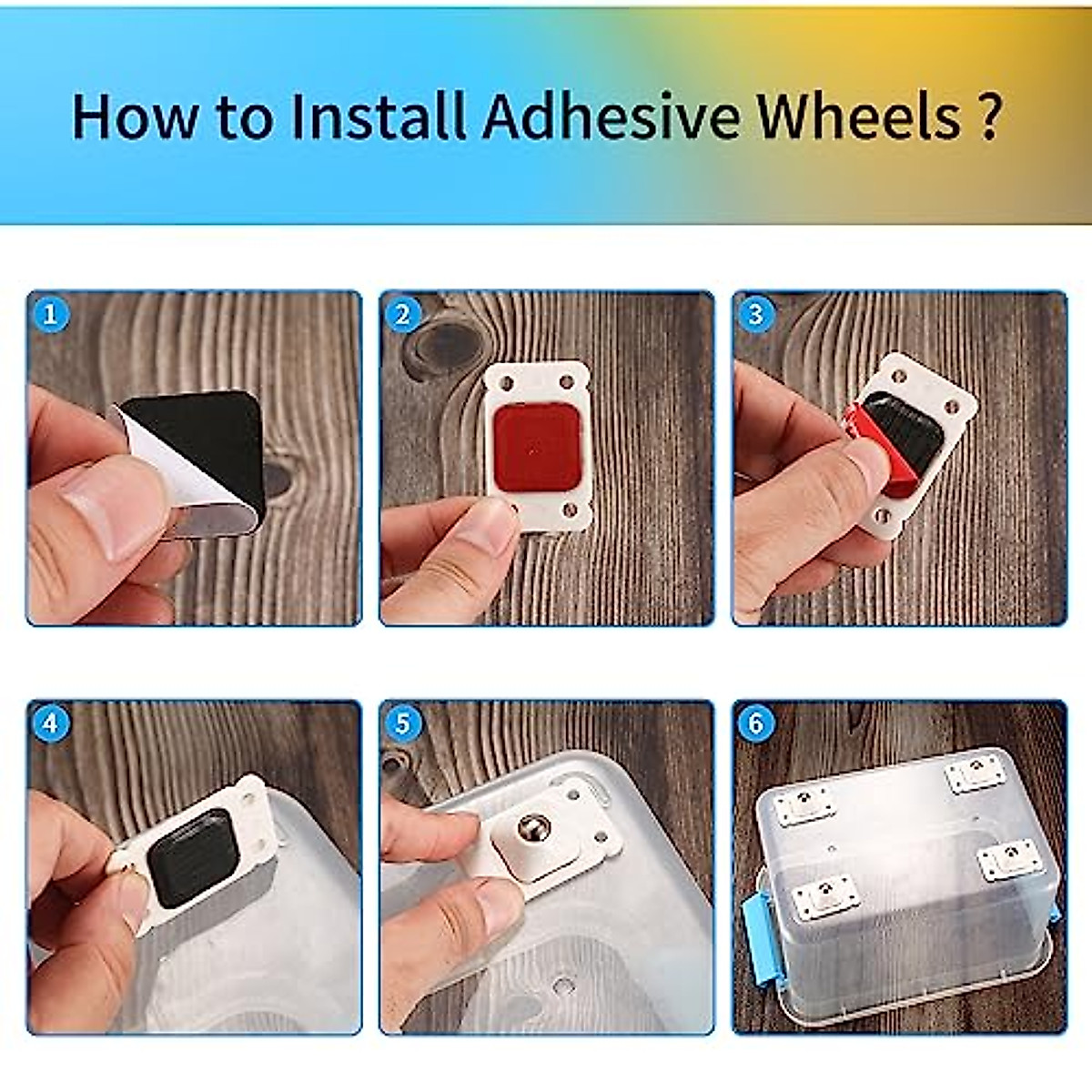 How to Install Adhesive Wheels ?

1

2

3

4

5

6