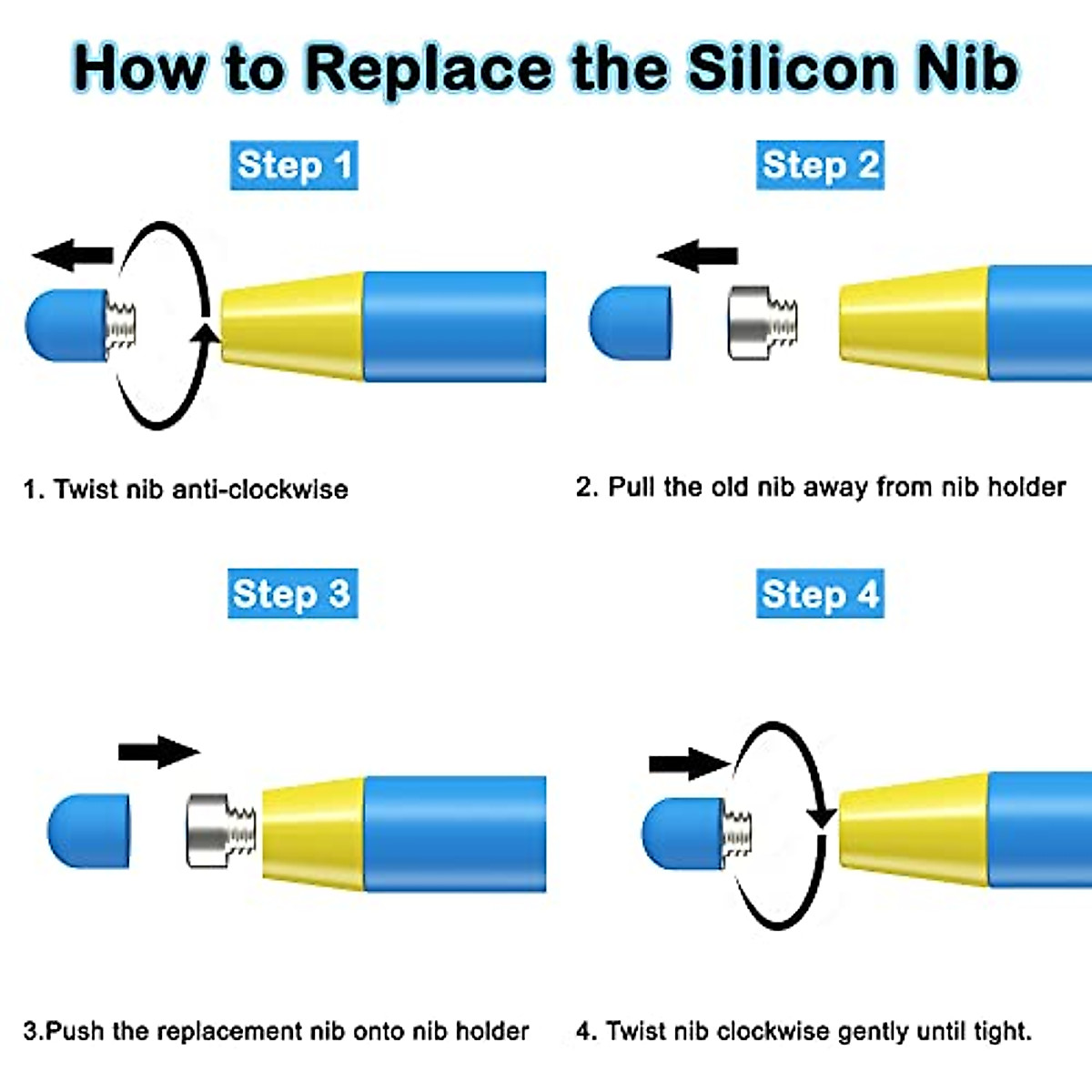 How to Replace the Silicon Nib

Step 1

1. Twist nib anti-clockwise

Step 2

2. Pull the old nib away from nib holder

Step 3

3.Push the replacement nib onto nib holder

Step 4

4. Twist nib clockwise gently until tight.