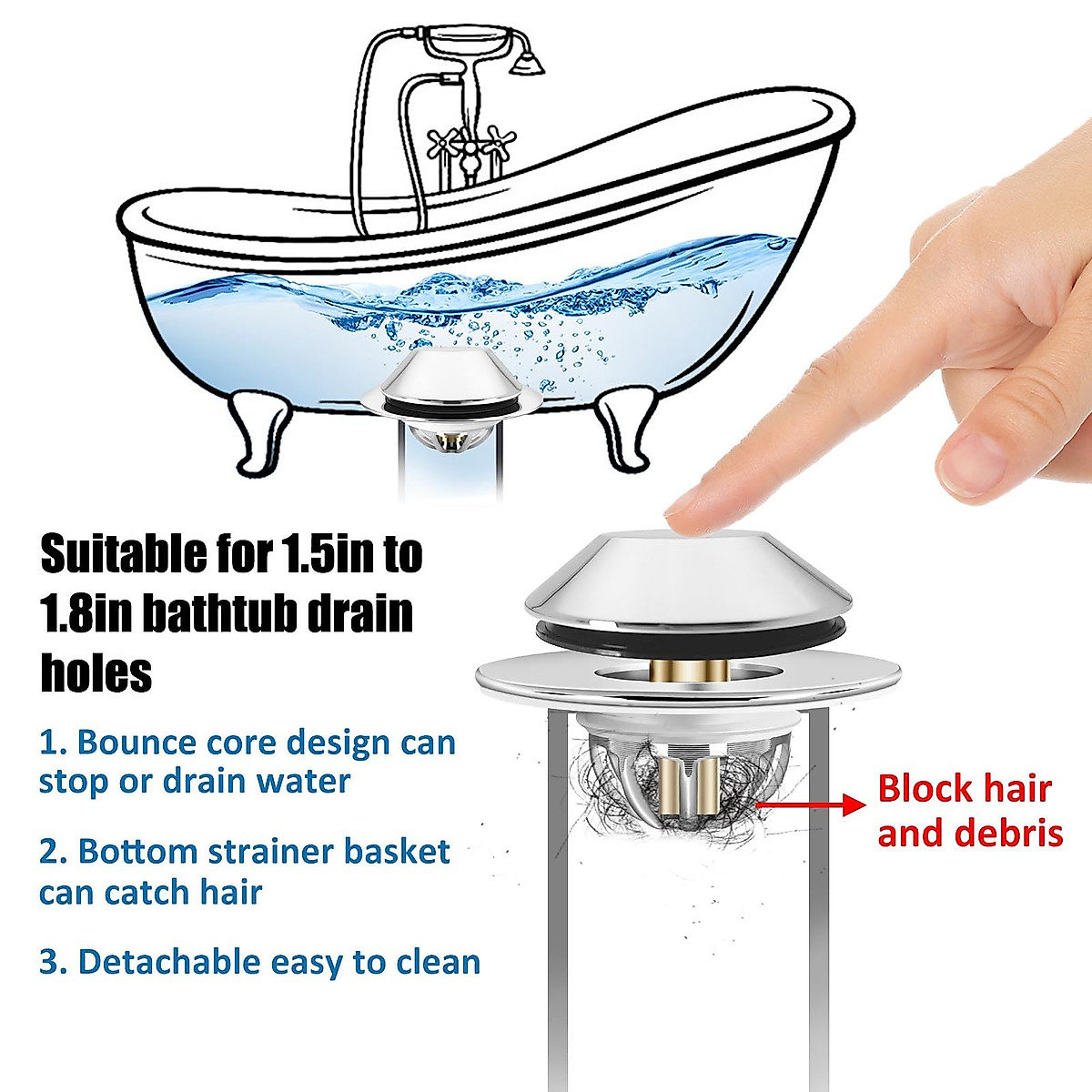 Suitable for 1.5in to 1.8in bathtub drain holes

1. Bounce core design can stop or drain water

2. Bottom strainer basket can catch hair

3. Detachable easy to clean

Block hair and debris