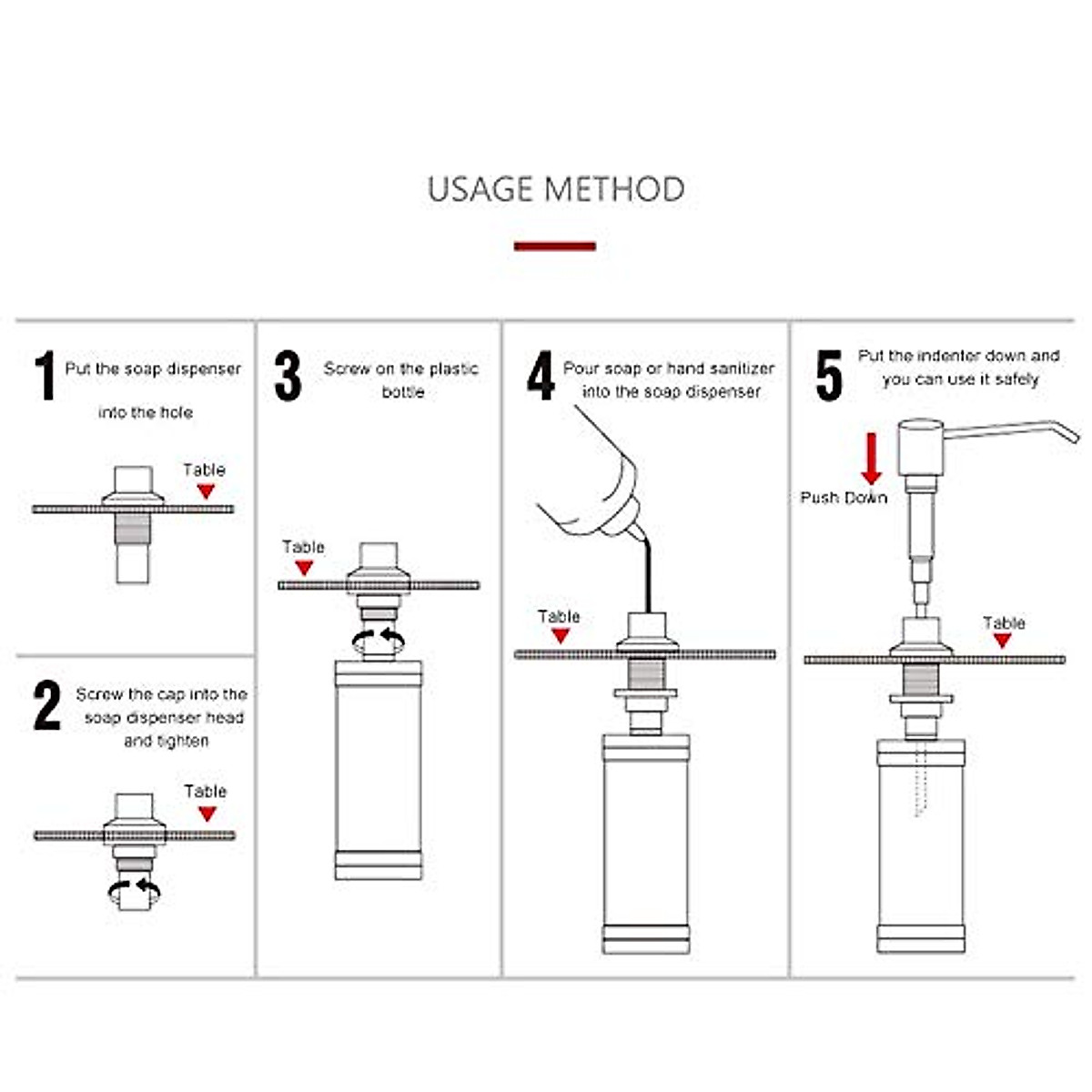 USAGE METHOD

1 Put the soap dispenser into the hole

Table

2 Screw the cap into the soap dispenser head and tighten

Table

3 Screw on the plastic bottle

Table

4 Pour soap or hand sanitizer into the soap dispenser

Table

5 Put the indenter down and you can use it safely

Push Down

Table