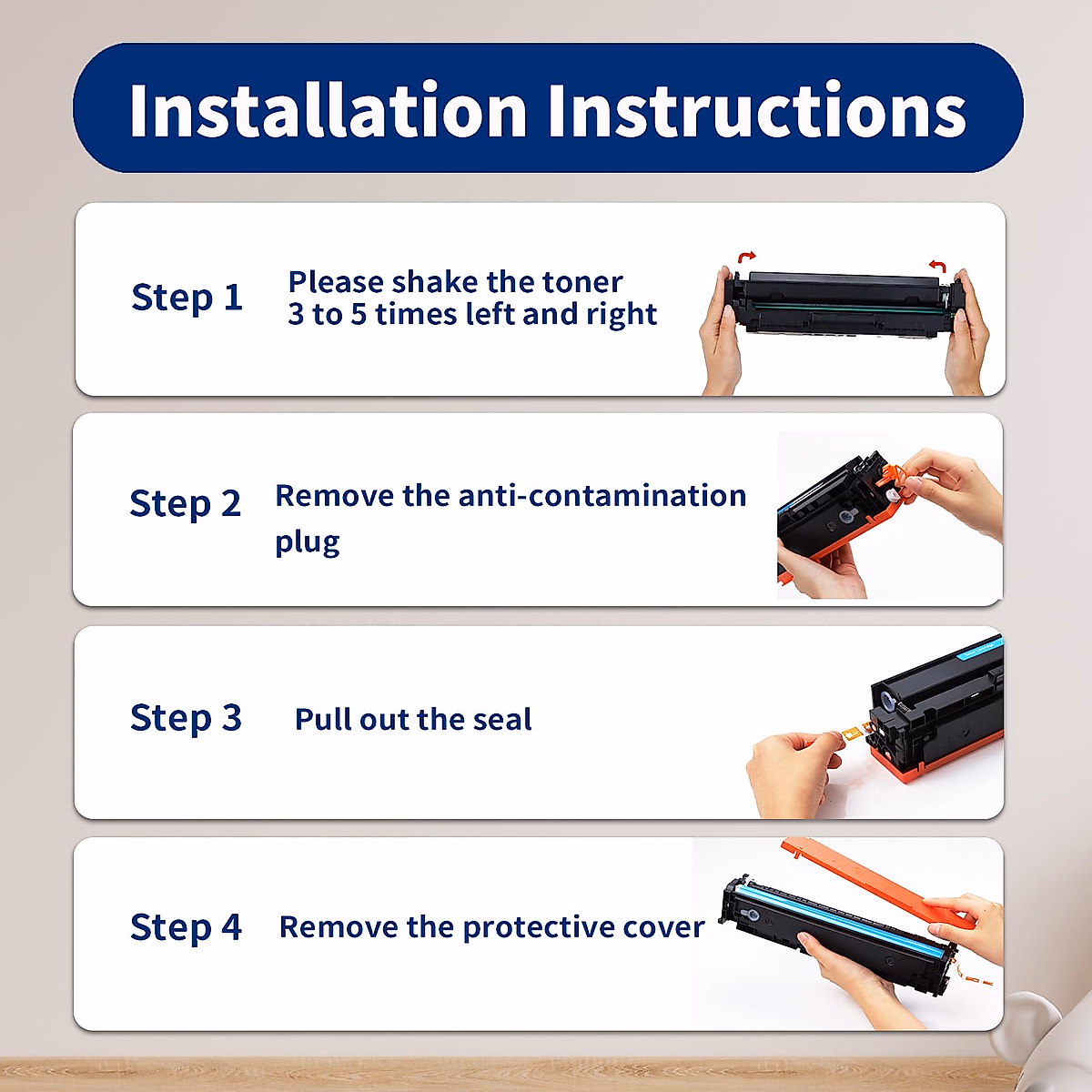 Installation Instructions

Step 1 Please shake the toner 3 to 5 times left and right

Step 2 Remove the anti-contamination plug

Step 3 Pull out the seal

Step 4 Remove the protective cover