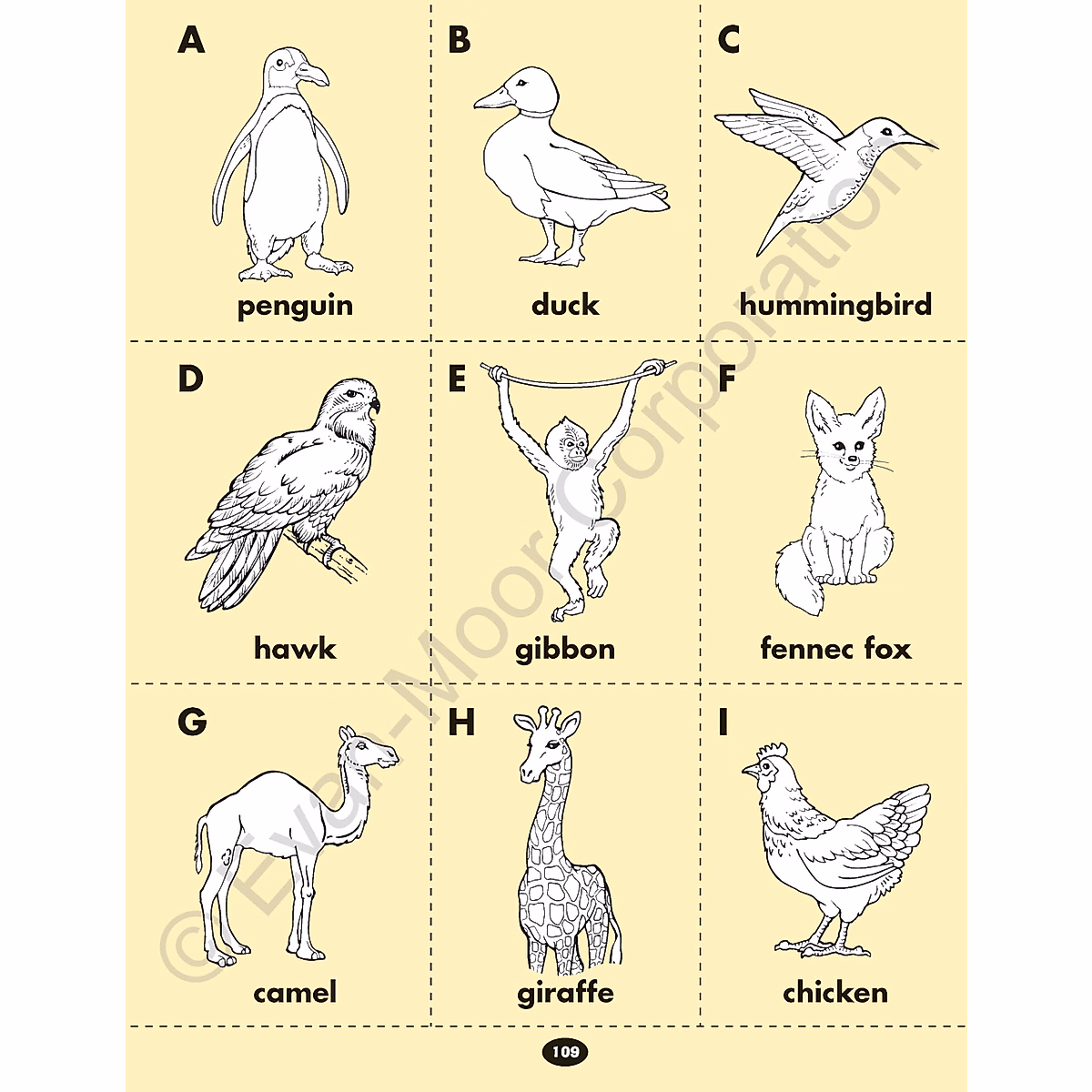 A
penguin

B
duck

C
hummingbird

D
hawk

E
gibbon

F
fennec fox

G
camel

H
giraffe

I
chicken

© Evan-Moor Corporation

109