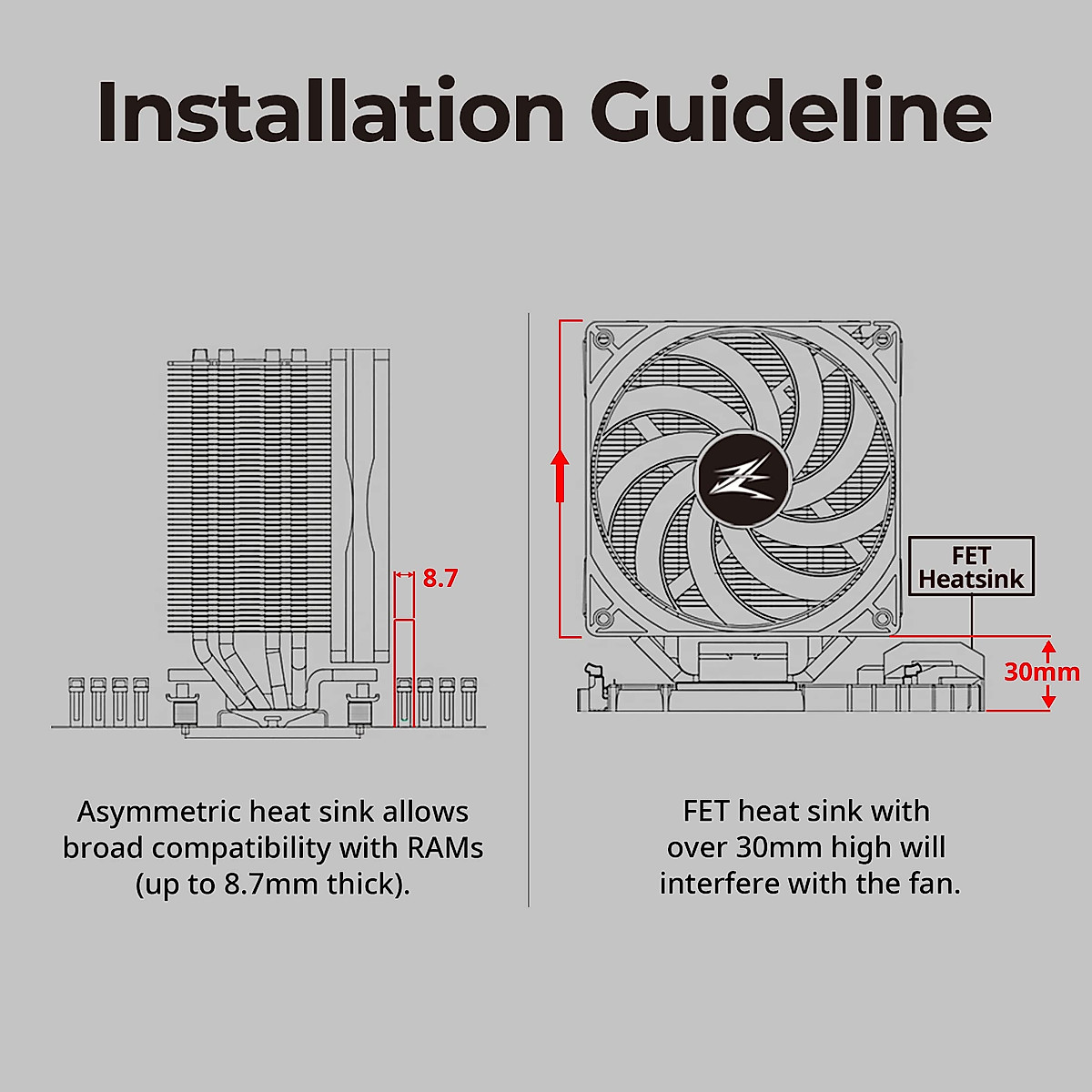 Installation Guideline

8.7

Asymmetric heat sink allows broad compatibility with RAMs (up to 8.7mm thick).

FET Heatsink

30mm

FET heat sink with over 30mm high will interfere with the fan.