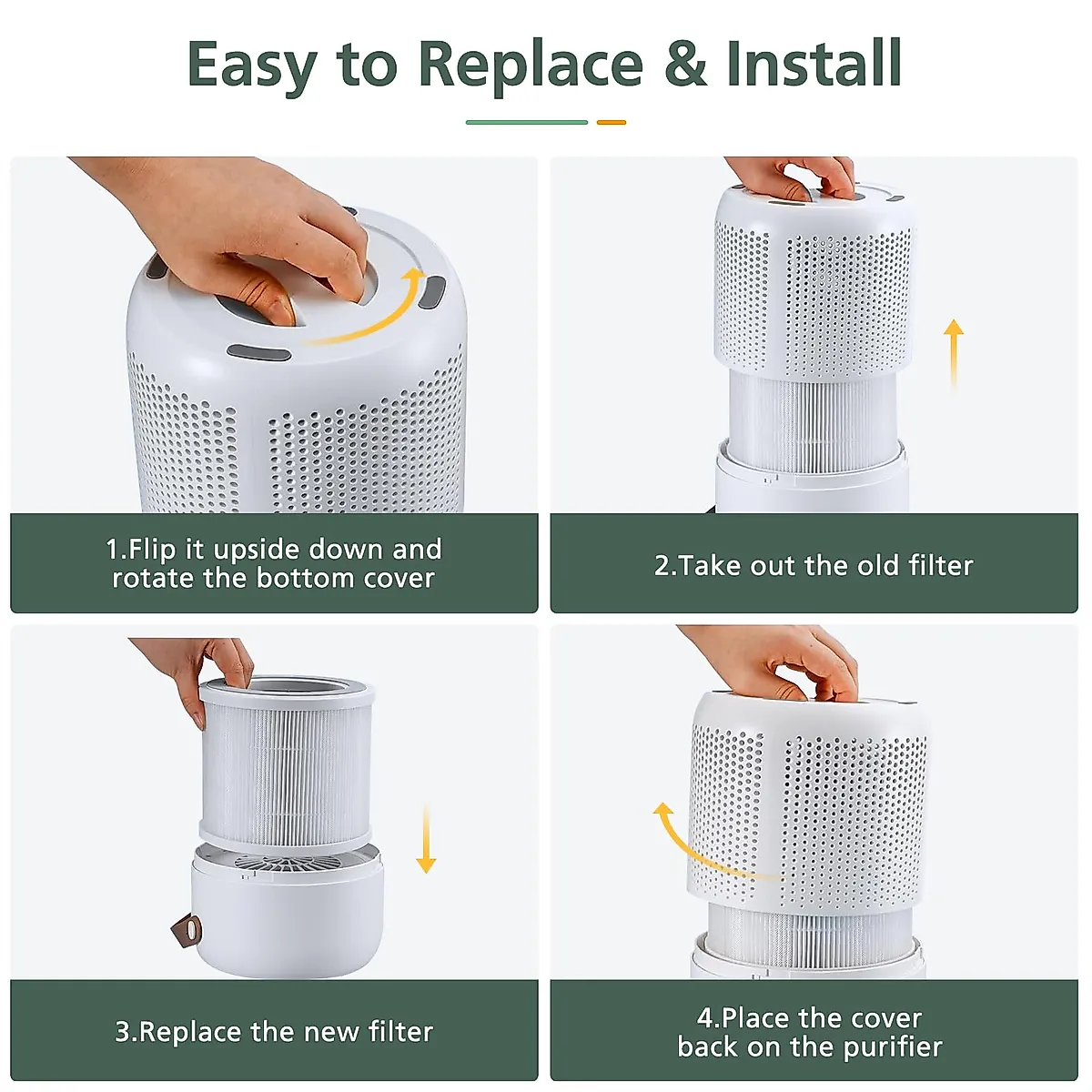 Easy to Replace & Install

1.Flip it upside down and rotate the bottom cover

2.Take out the old filter

3.Replace the new filter

4.Place the cover back on the purifier