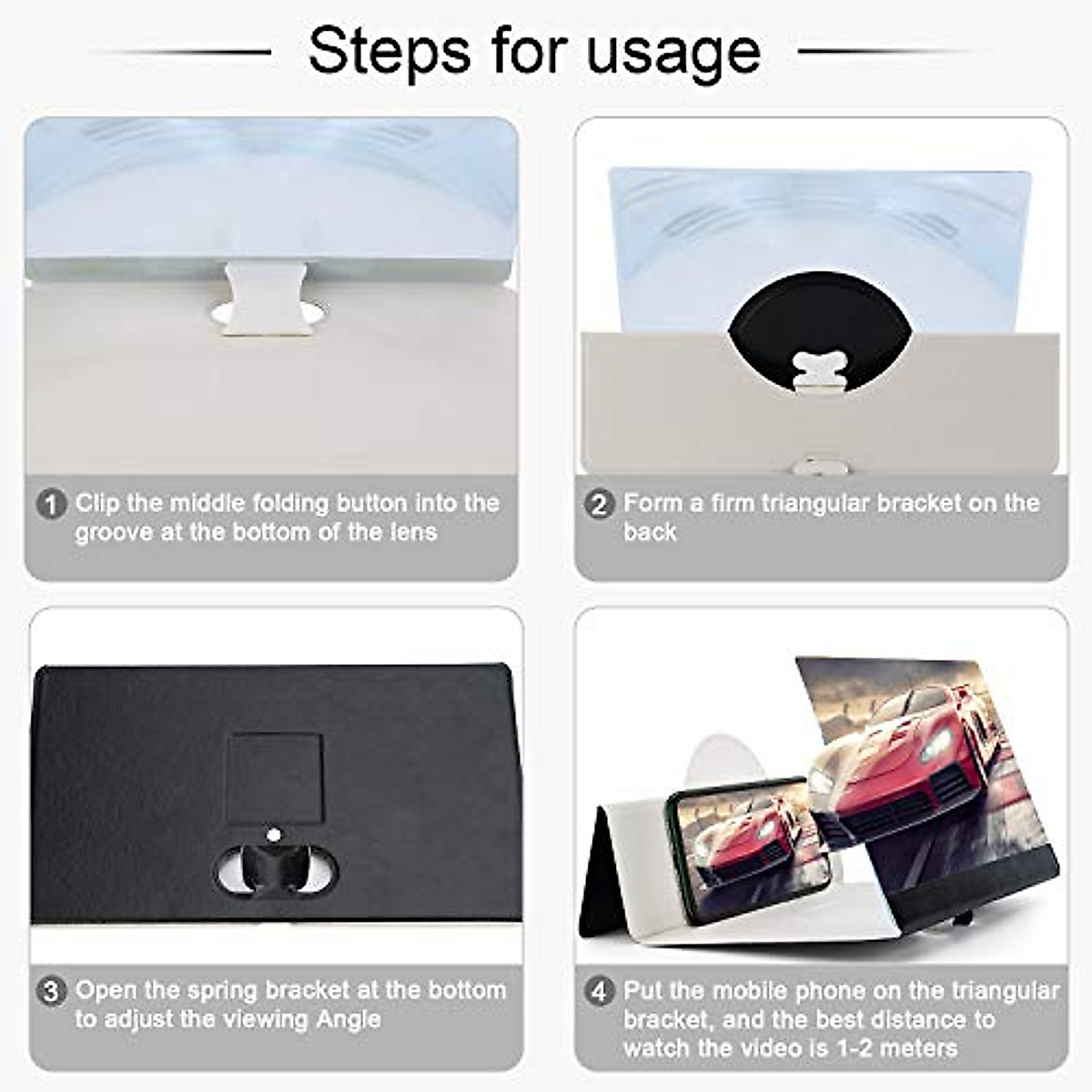 Steps for usage

1 Clip the middle folding button into the groove at the bottom of the lens

2 Form a firm triangular bracket on the back

3 Open the spring bracket at the bottom to adjust the viewing Angle

4 Put the mobile phone on the triangular bracket, and the best distance to watch the video is 1-2 meters