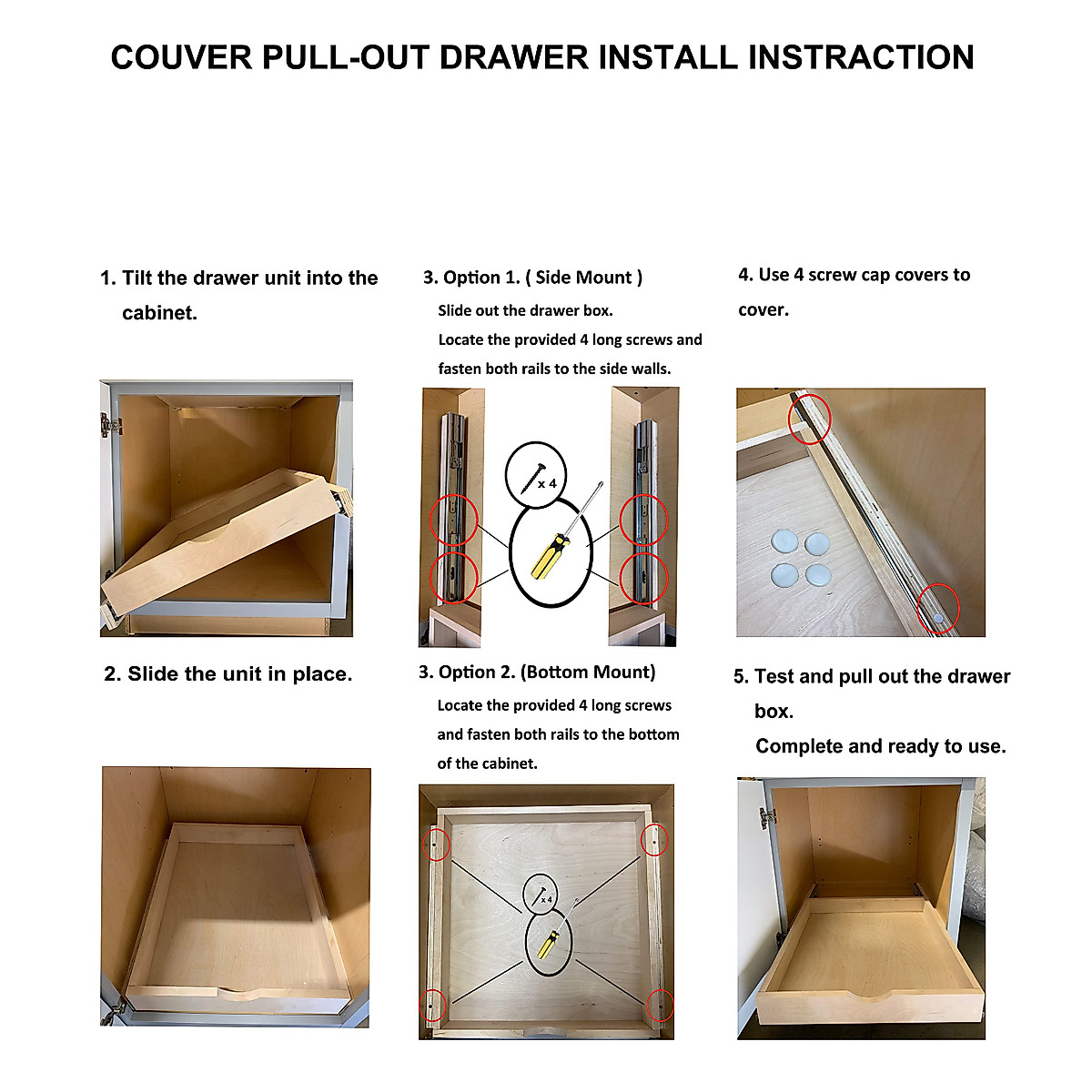 COUVER PULL-OUT DRAWER INSTALL INSTRACTION

1. Tilt the drawer unit into the cabinet.

2. Slide the unit in place.

3. Option 1. ( Side Mount )
Slide out the drawer box.
Locate the provided 4 long screws and fasten both rails to the side walls.

x 4

3. Option 2. (Bottom Mount)
Locate the provided 4 long screws and fasten both rails to the bottom of the cabinet.

x 4

4. Use 4 screw cap covers to cover.

5. Test and pull out the drawer box.
Complete and ready to use.