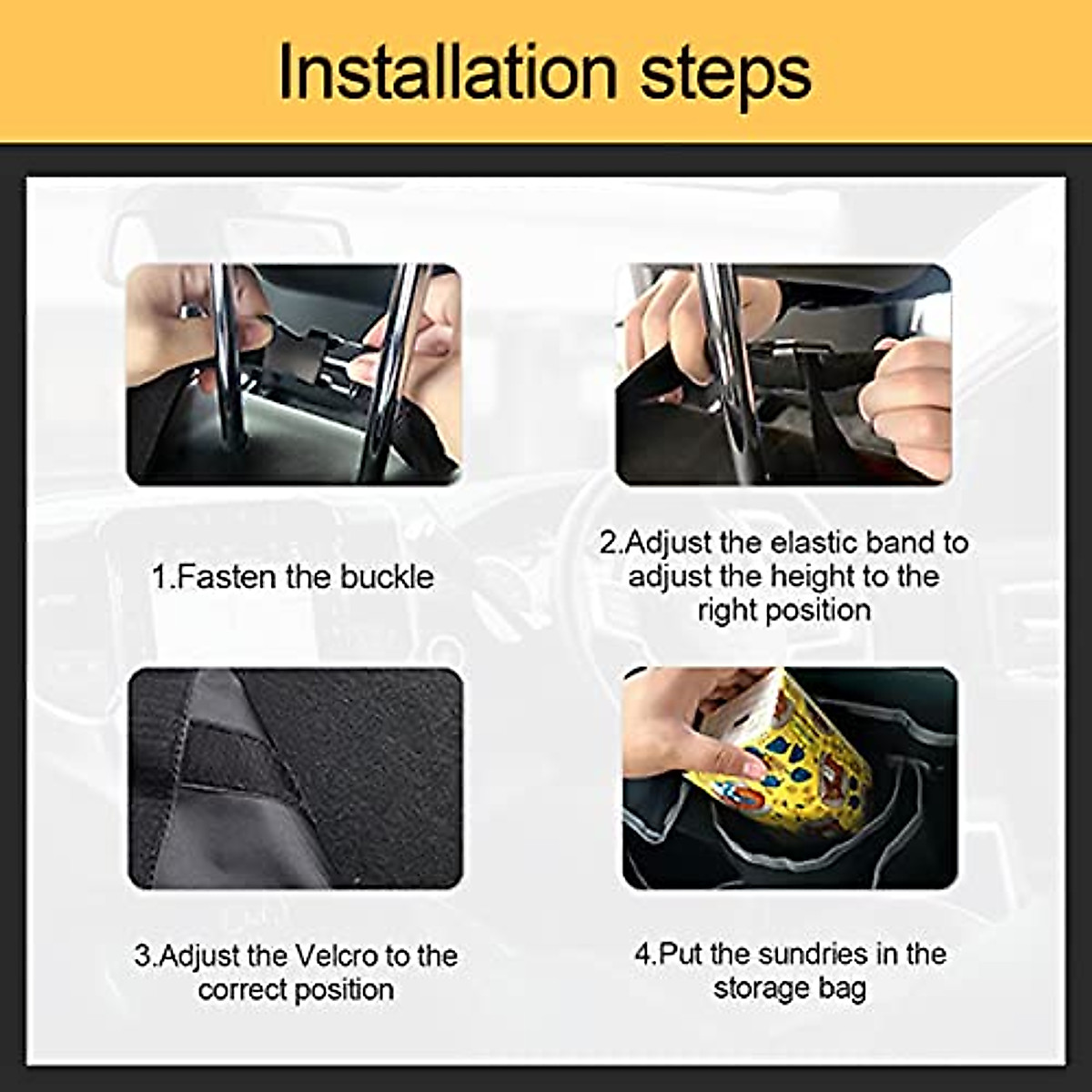 Installation steps

1.Fasten the buckle

2.Adjust the elastic band to adjust the height to the right position

3.Adjust the Velcro to the correct position

4.Put the sundries in the storage bag