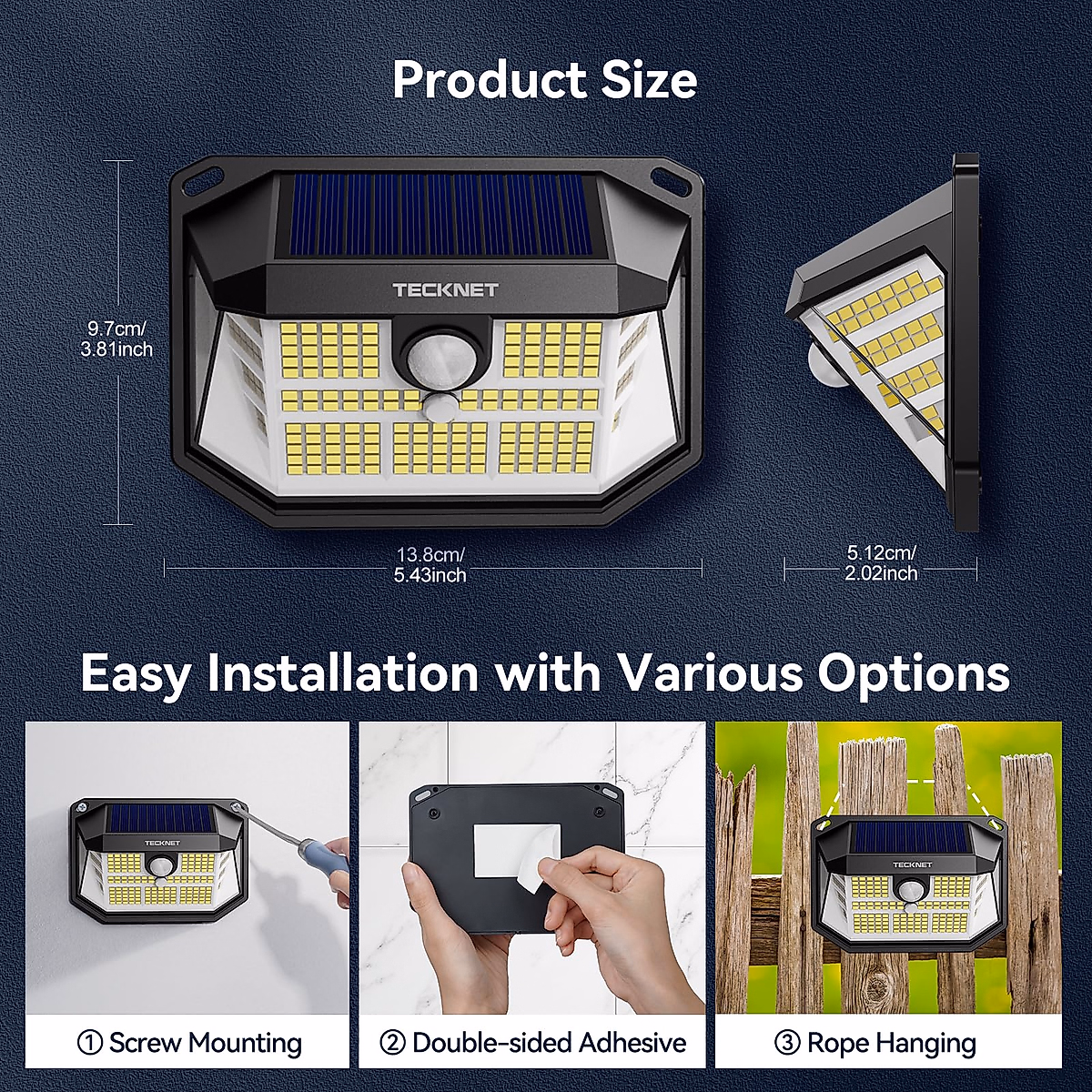 Product Size

TECKNET

9.7cm/
3.81inch

13.8cm/
5.43inch

5.12cm/
2.02inch

Easy Installation with Various Options

TECKNET

TECKNET

① Screw Mounting

② Double-sided Adhesive

③ Rope Hanging