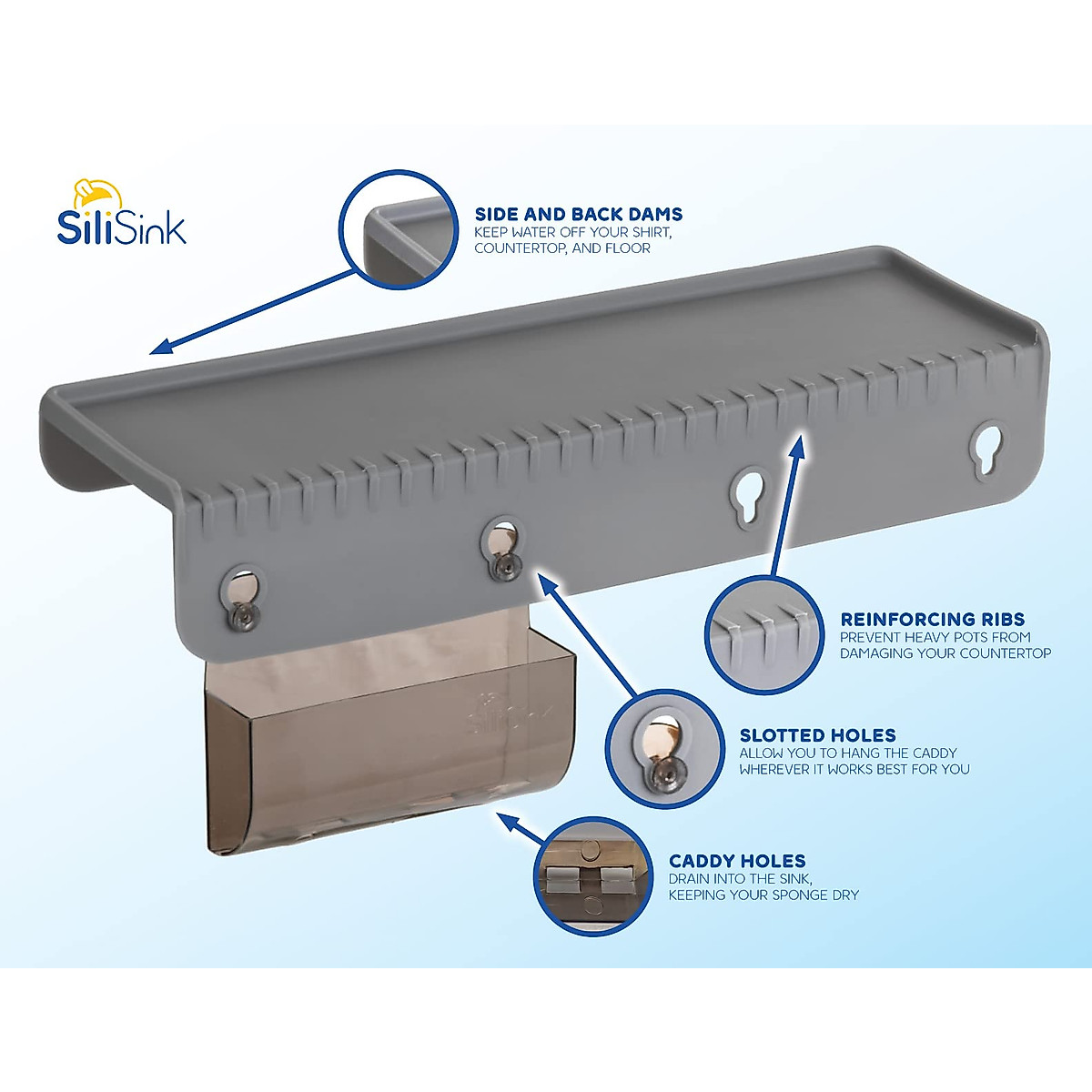 SiliSink

SIDE AND BACK DAMS
KEEP WATER OFF YOUR SHIRT, COUNTERTOP, AND FLOOR

REINFORCING RIBS
PREVENT HEAVY POTS FROM DAMAGING YOUR COUNTERTOP

SiliSink

SLOTTED HOLES
ALLOW YOU TO HANG THE CADDY WHEREVER IT WORKS BEST FOR YOU

CADDY HOLES
DRAIN INTO THE SINK, KEEPING YOUR SPONGE DRY