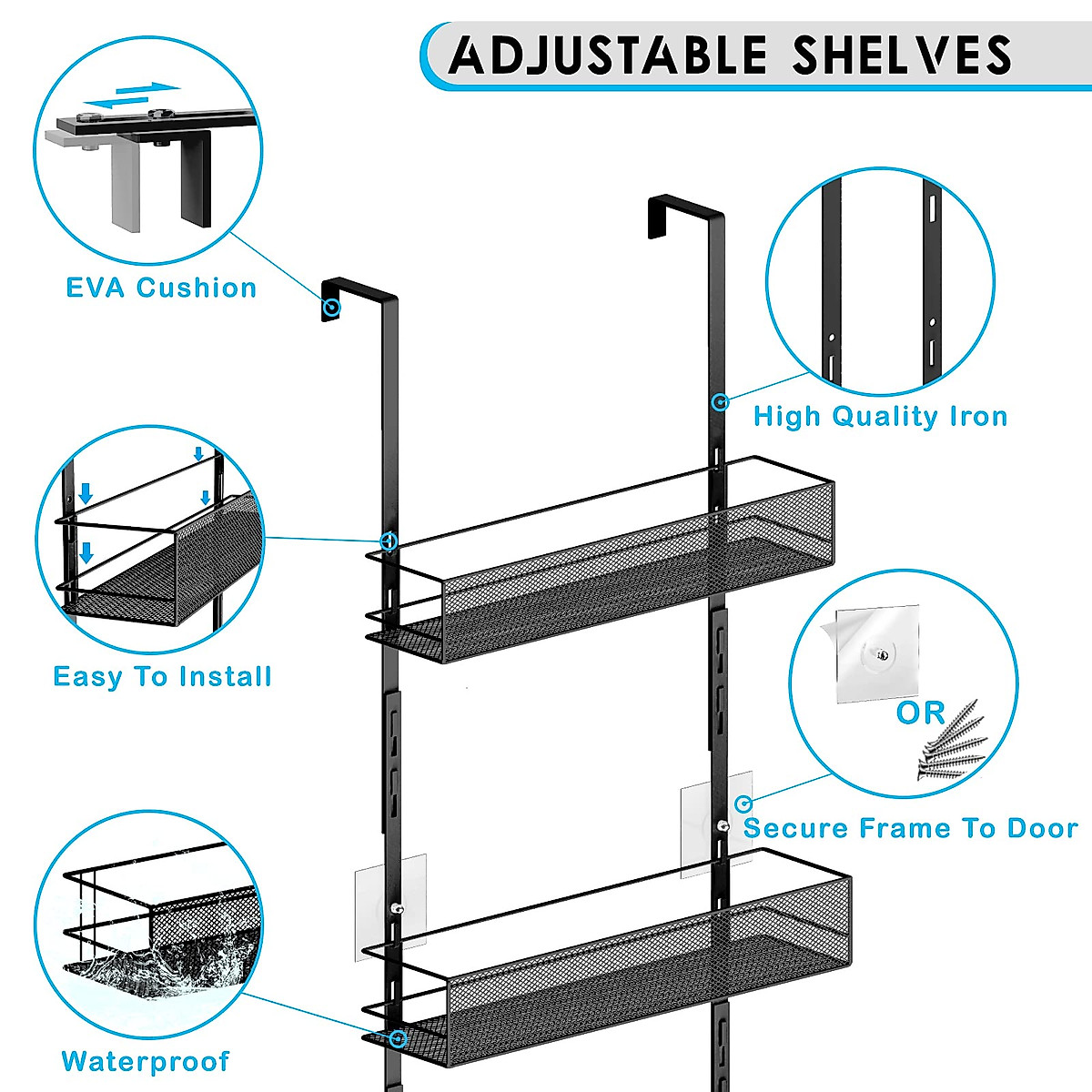 ADJUSTABLE SHELVES

EVA Cushion

High Quality Iron

Easy To Install

OR

Secure Frame To Door

Waterproof