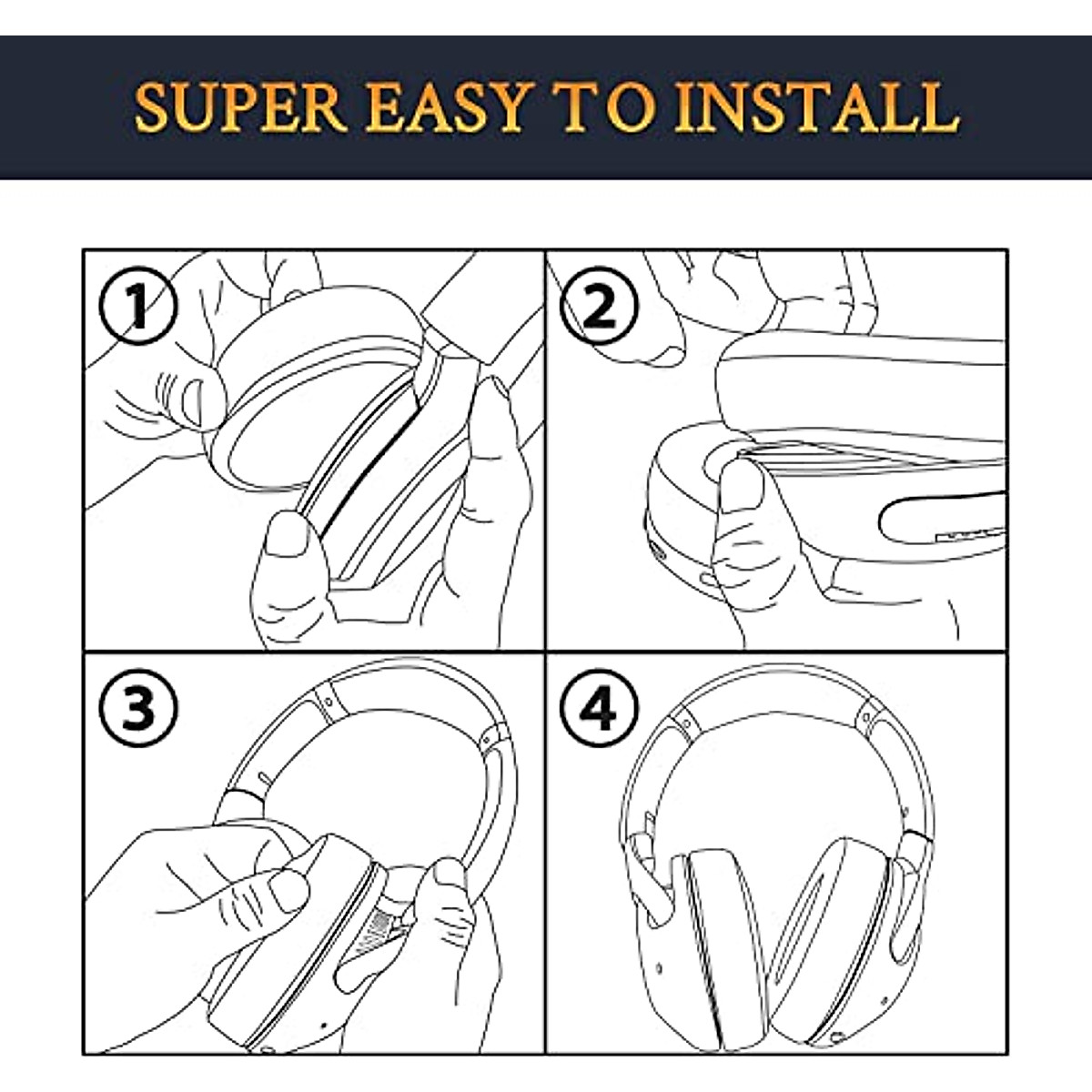 SUPER EASY TO INSTALL

1

2

3

4