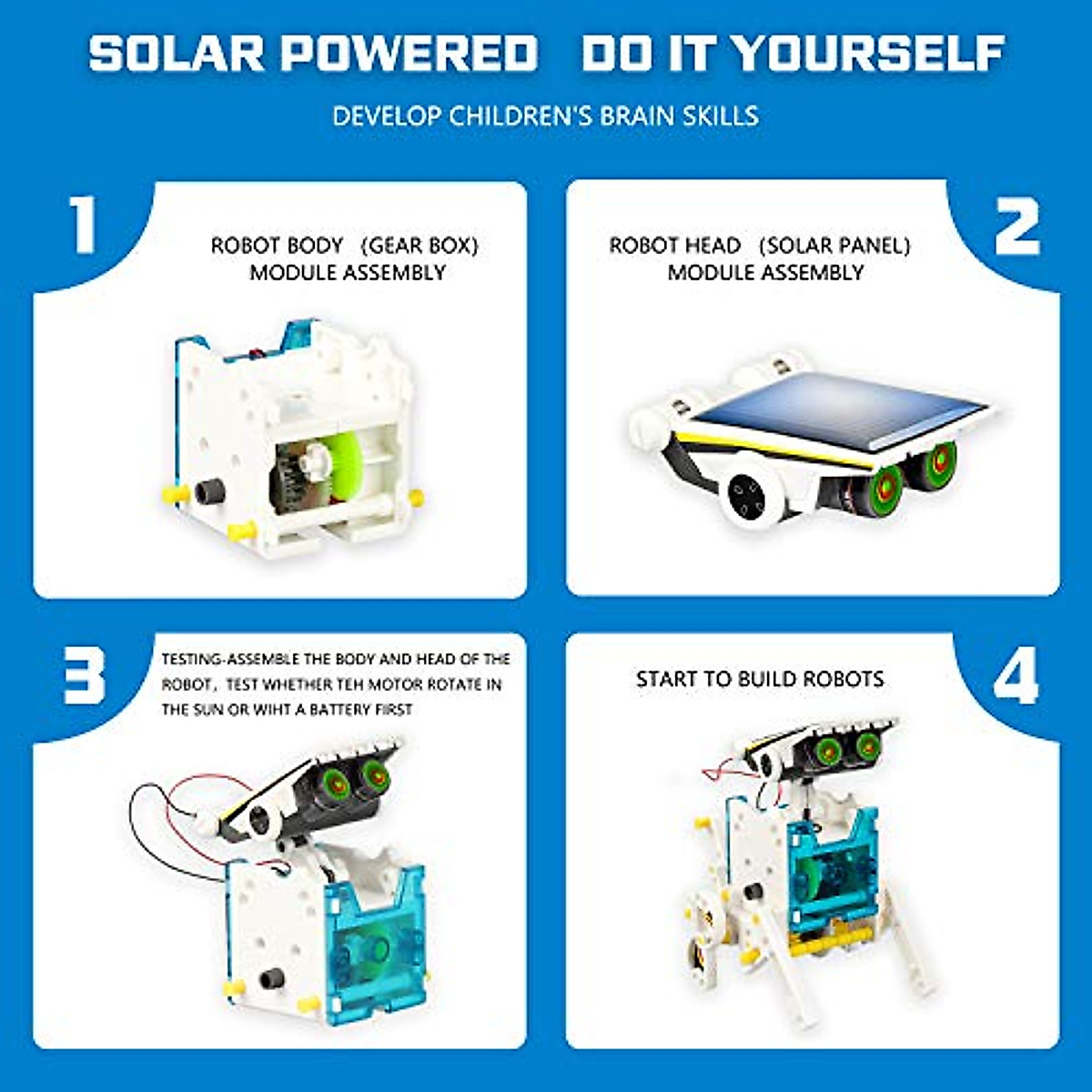 SOLAR POWERED DO IT YOURSELF

DEVELOP CHILDREN'S BRAIN SKILLS

1

ROBOT BODY (GEAR BOX) MODULE ASSEMBLY

2

ROBOT HEAD (SOLAR PANEL) MODULE ASSEMBLY

3

TESTING-ASSEMBLE THE BODY AND HEAD OF THE ROBOT, TEST WHETHER TEH MOTOR ROTATE IN THE SUN OR WIHT A BATTERY FIRST

4

START TO BUILD ROBOTS