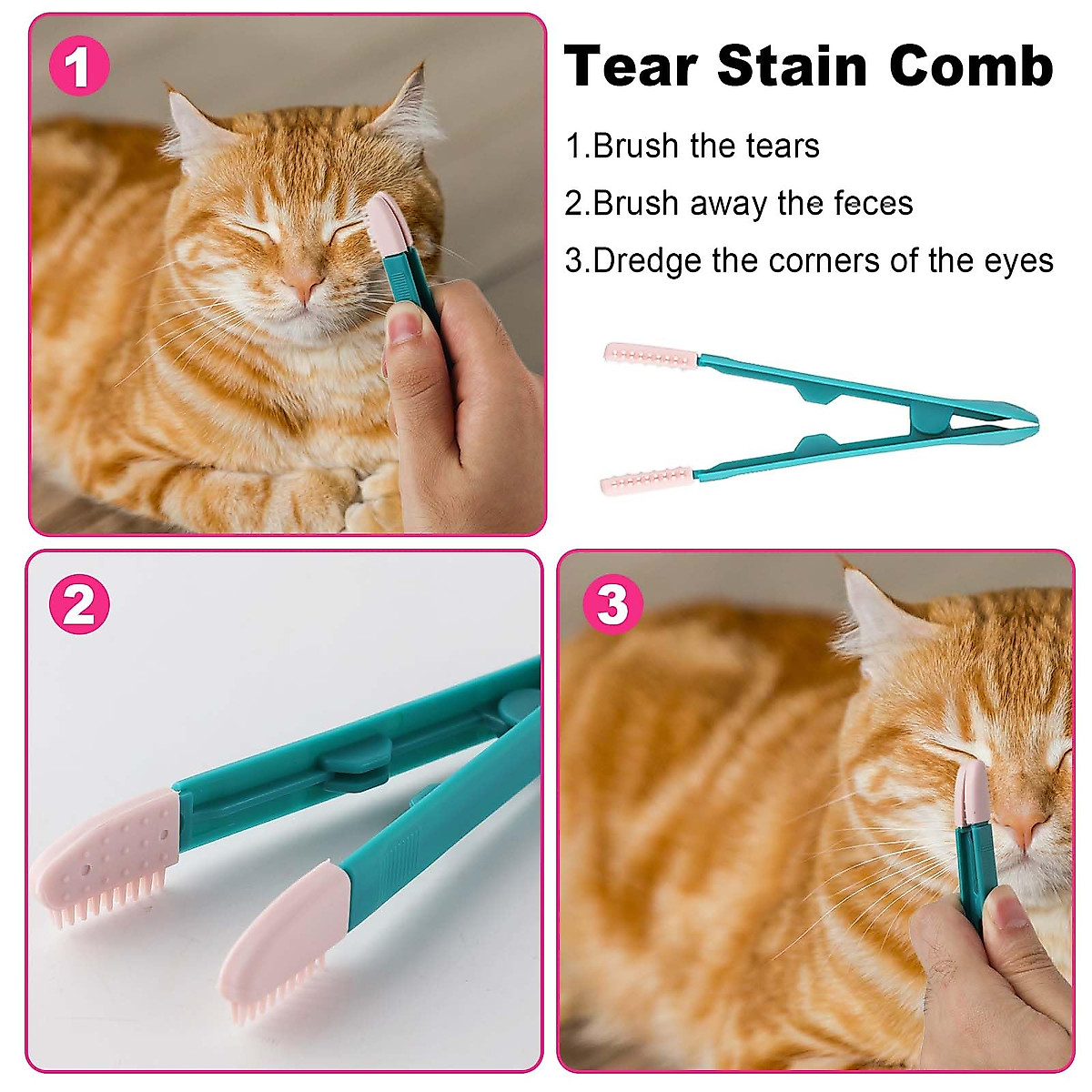 1

Tear Stain Comb

1.Brush the tears

2.Brush away the feces

3.Dredge the corners of the eyes

2

3