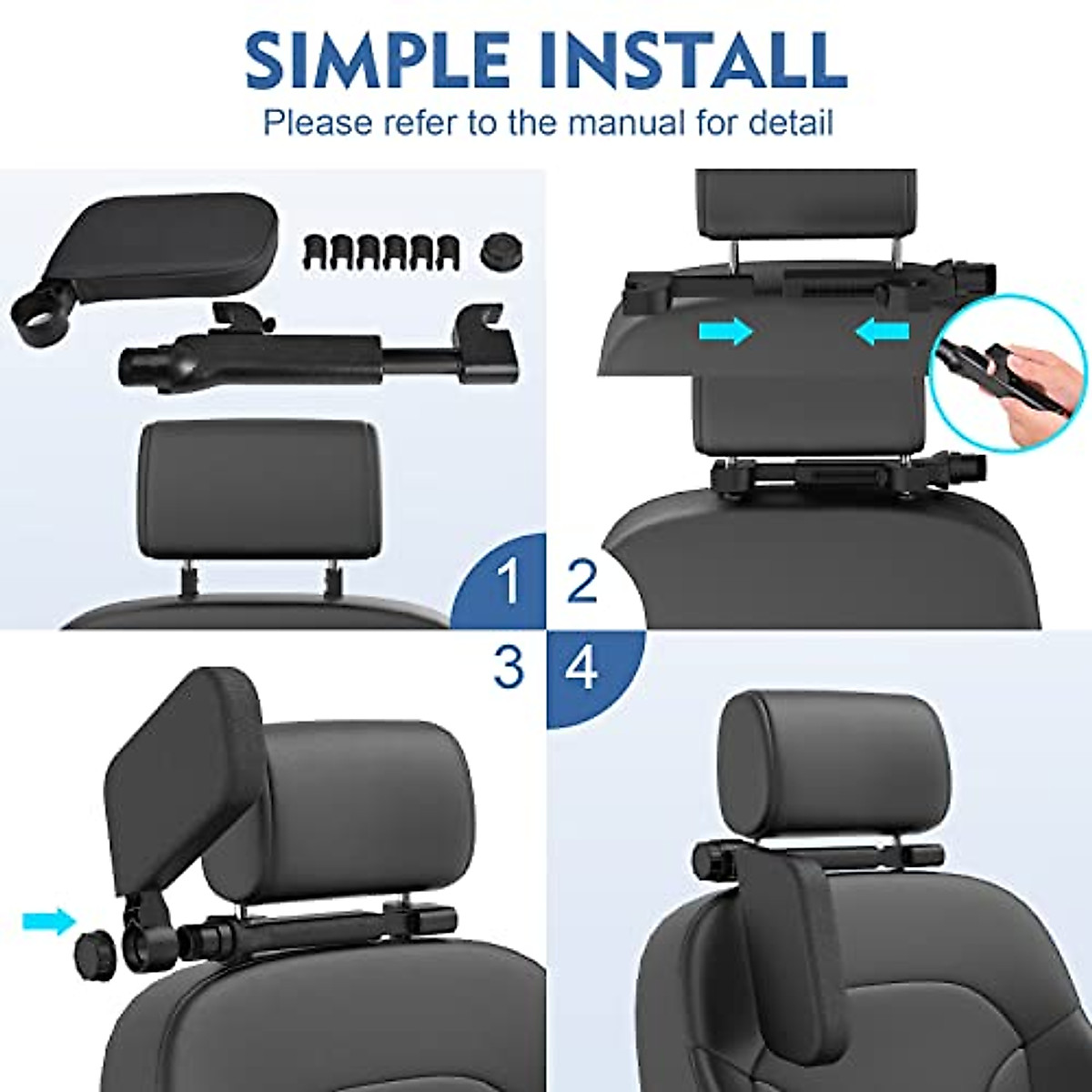 SIMPLE INSTALL
Please refer to the manual for detail

1 2
3 4