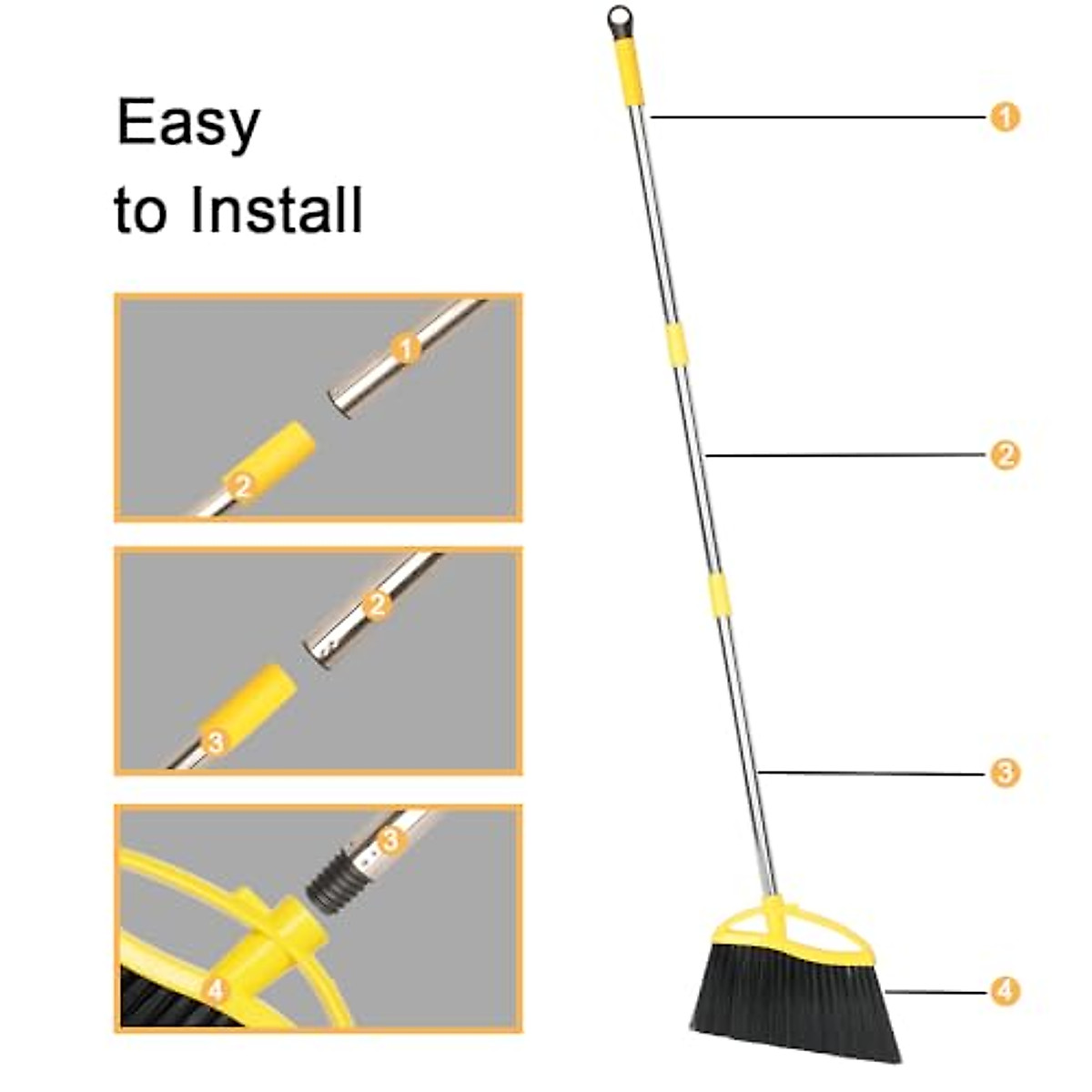 Easy to Install

1

2

2

3

3

4

1

2

3

4