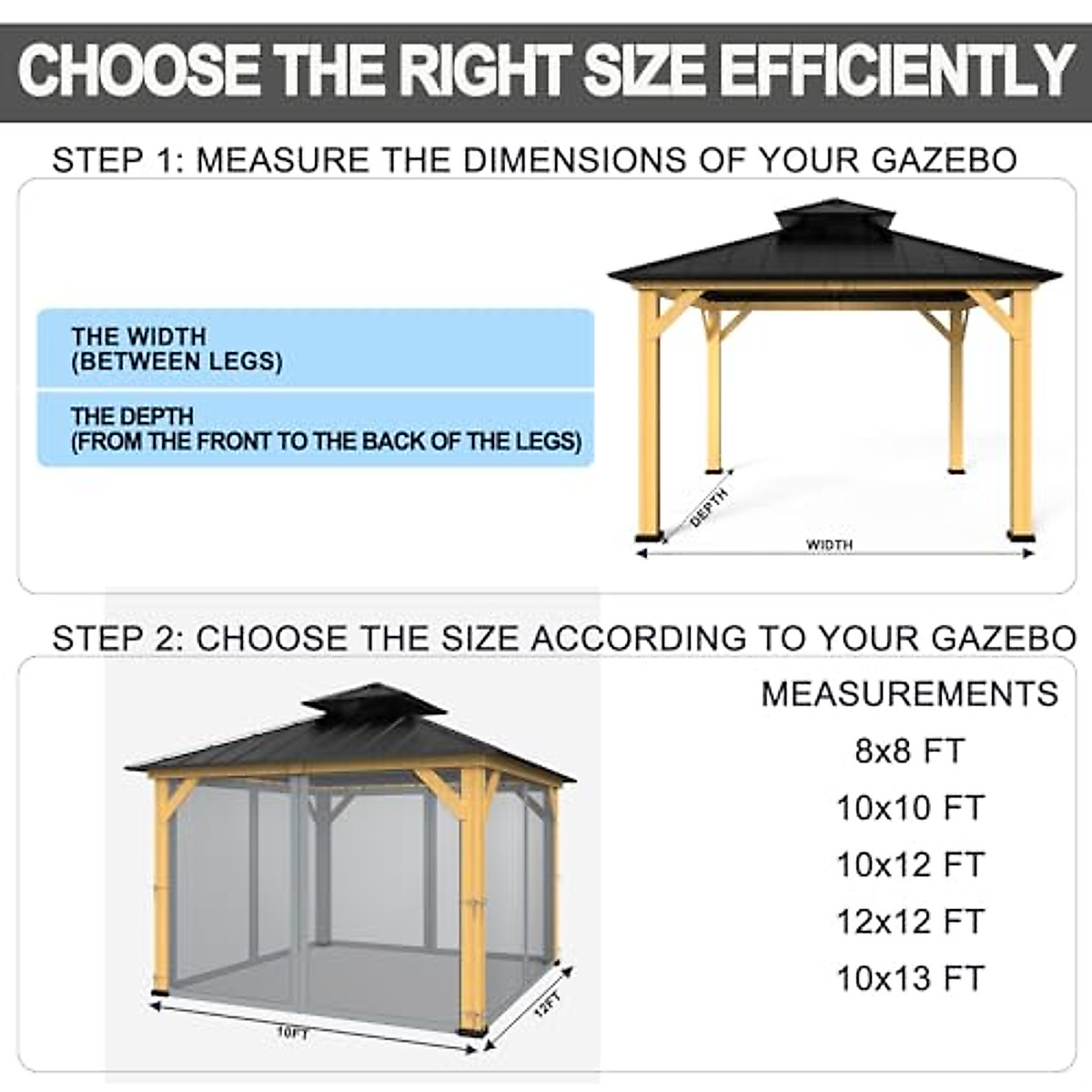 CHOOSE THE RIGHT SIZE EFFICIENTLY

STEP 1: MEASURE THE DIMENSIONS OF YOUR GAZEBO

THE WIDTH
(BETWEEN LEGS)

THE DEPTH
(FROM THE FRONT TO THE BACK OF THE LEGS)

DEPTH

WIDTH

STEP 2: CHOOSE THE SIZE ACCORDING TO YOUR GAZEBO

10FT

12FT

MEASUREMENTS

8x8 FT

10x10 FT

10x12 FT

12x12 FT

10x13 FT