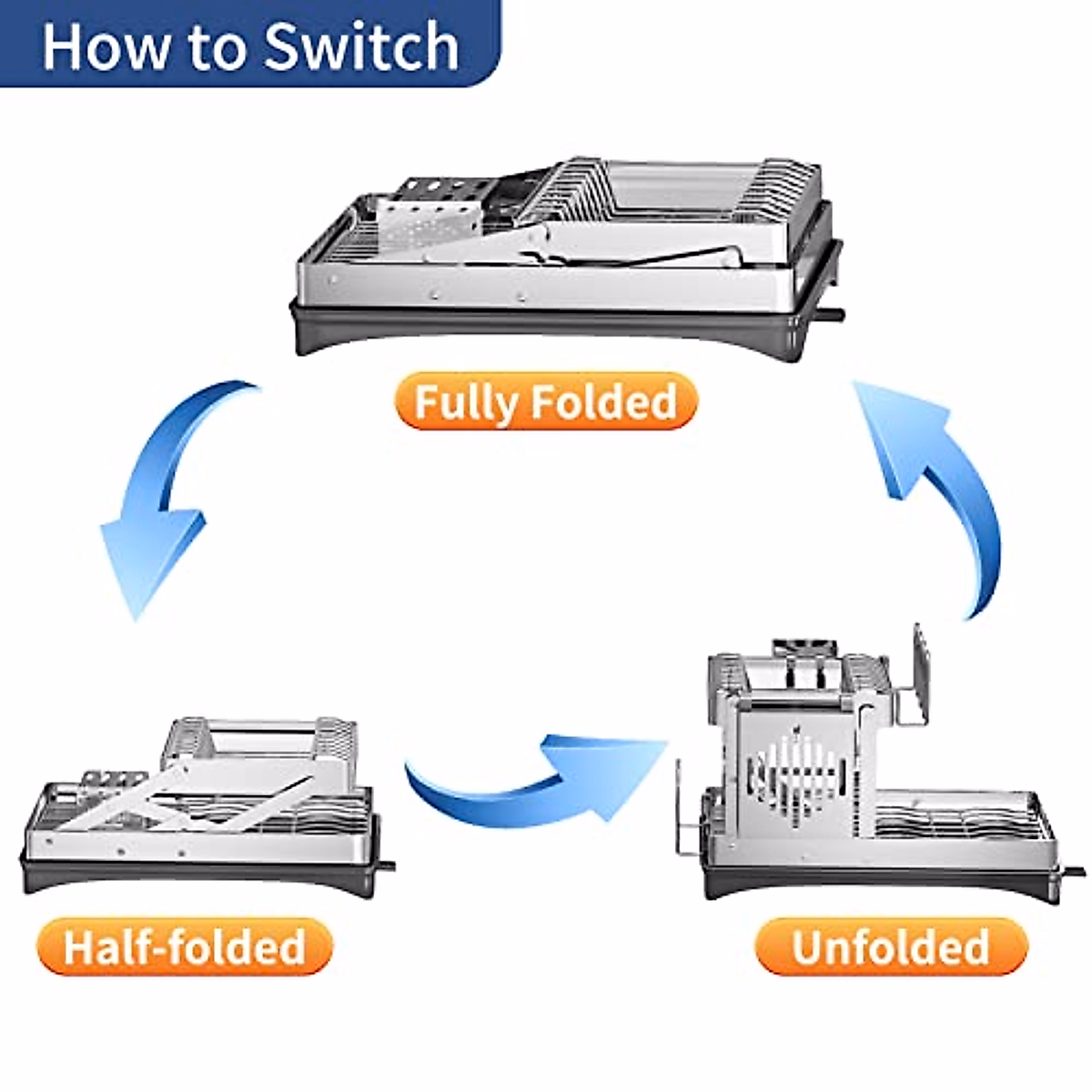 How to Switch

Fully Folded

Half-folded

Unfolded