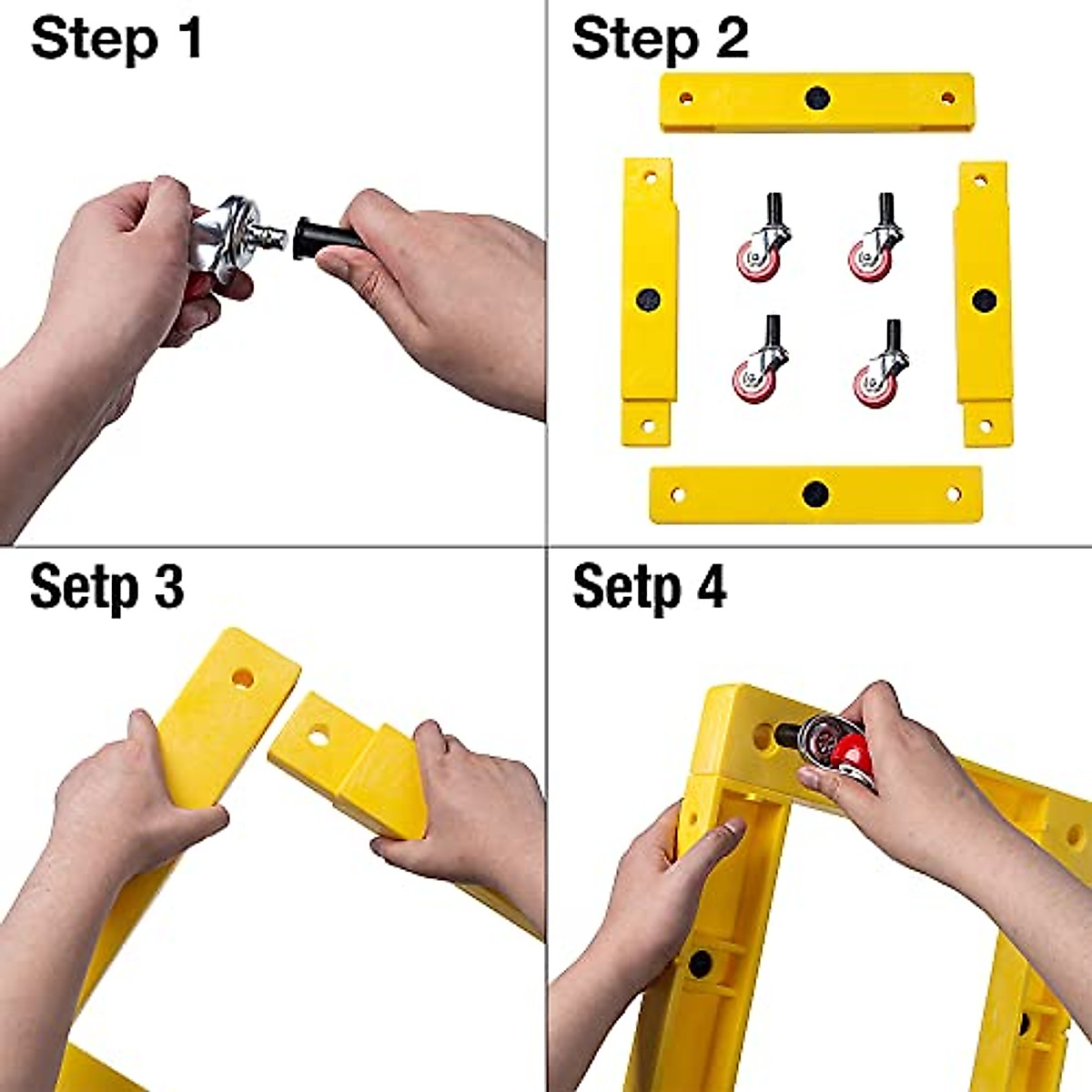 Step 1

Step 2

Setp 3

Setp 4