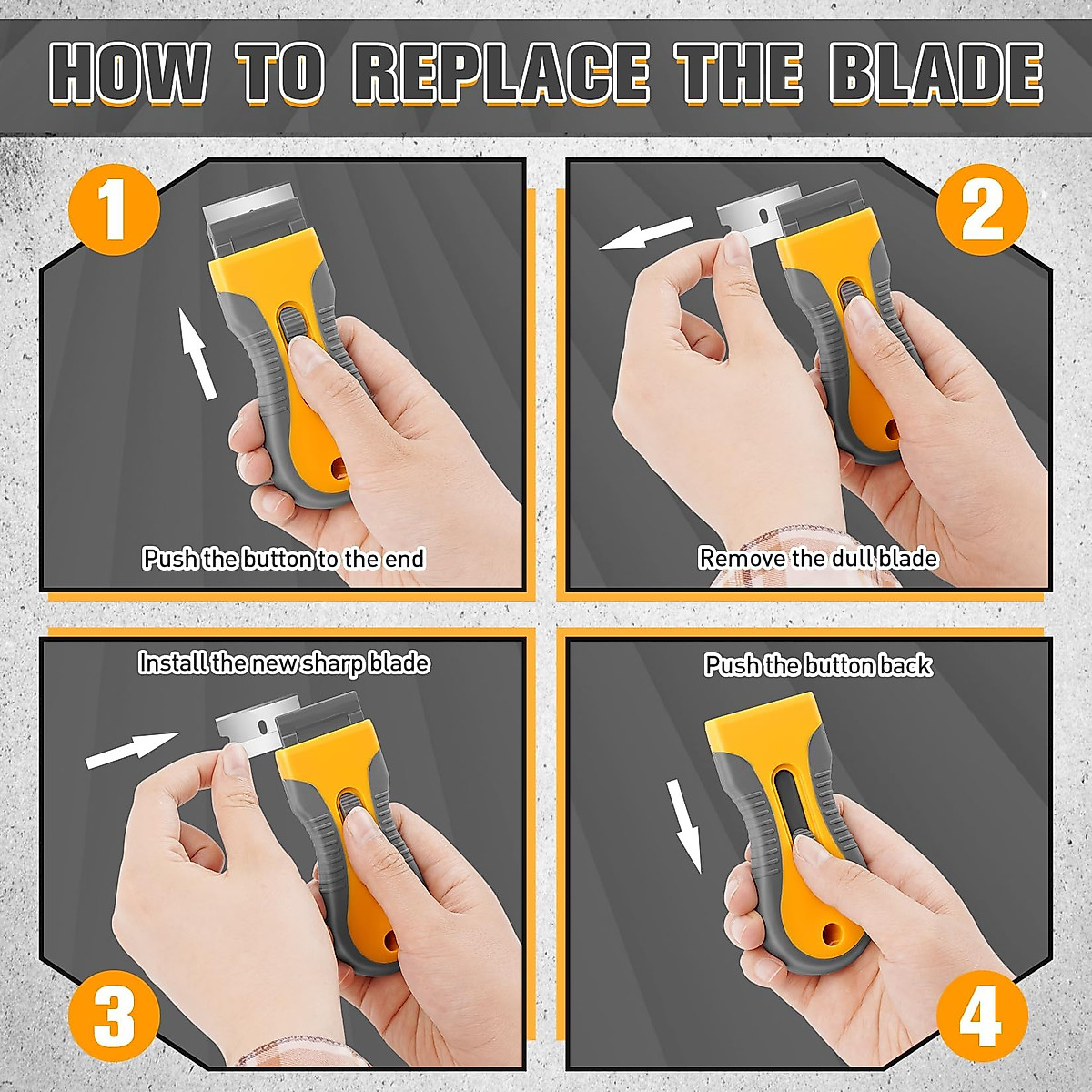 HOW TO REPLACE THE BLADE

1

Push the button to the end

2

Remove the dull blade

Install the new sharp blade

3

Push the button back

4