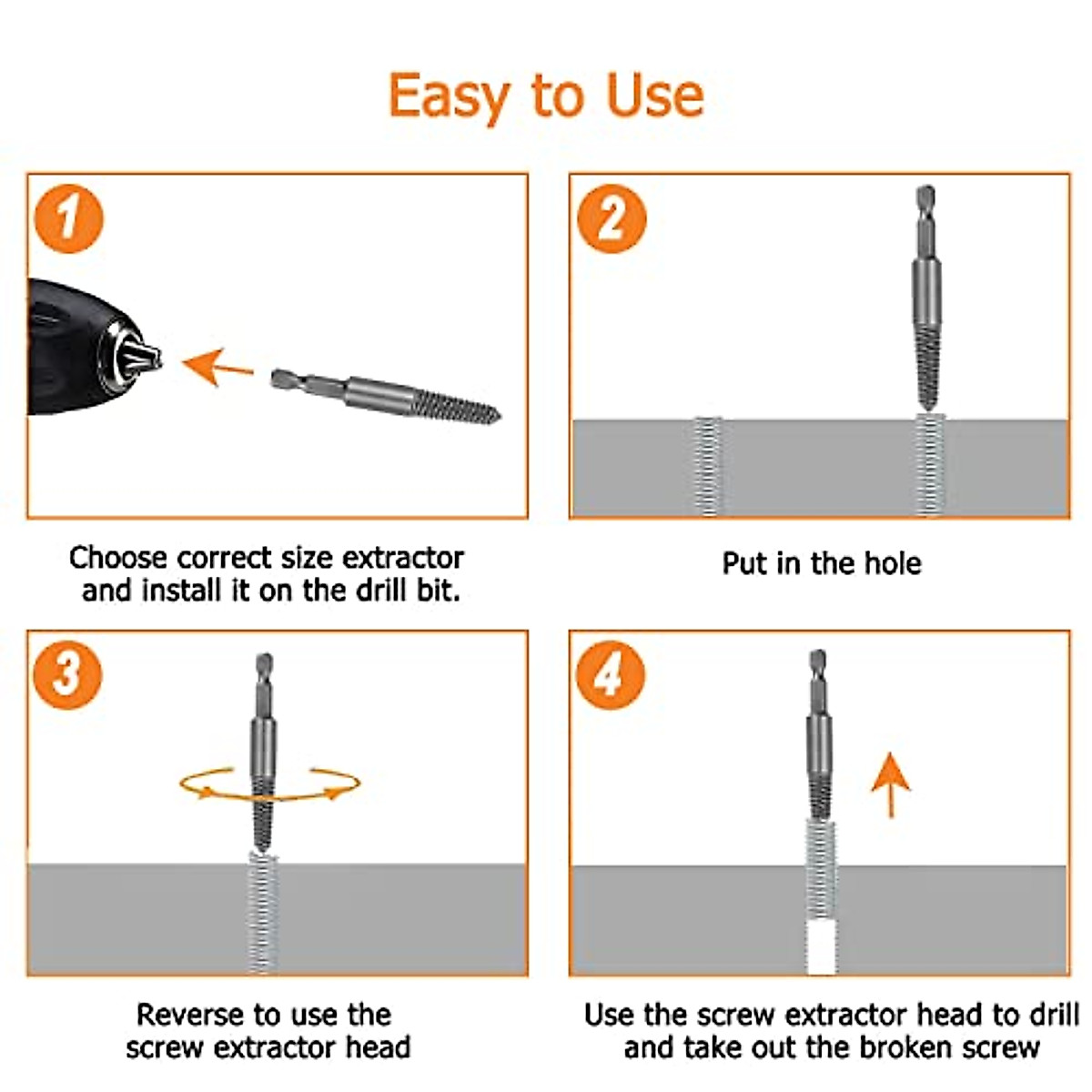 Easy to Use

1

Choose correct size extractor and install it on the drill bit.

2

Put in the hole

3

Reverse to use the screw extractor head

4

Use the screw extractor head to drill and take out the broken screw