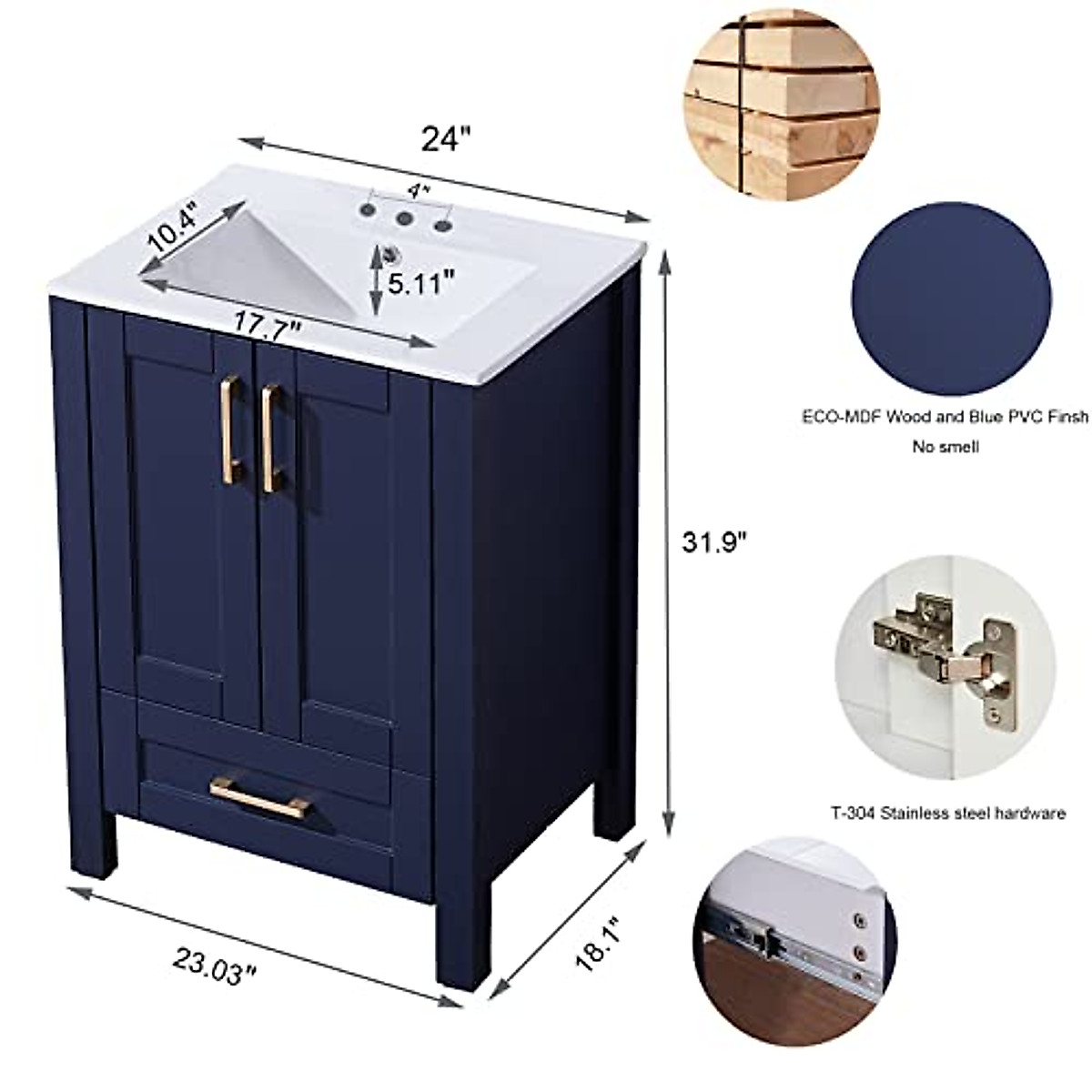 24"

4"

10.4"

5.11"

17.7"

31.9"

23.03"

18.1"

ECO-MDF Wood and Blue PVC Finsh

No smell

T-304 Stainless steel hardware