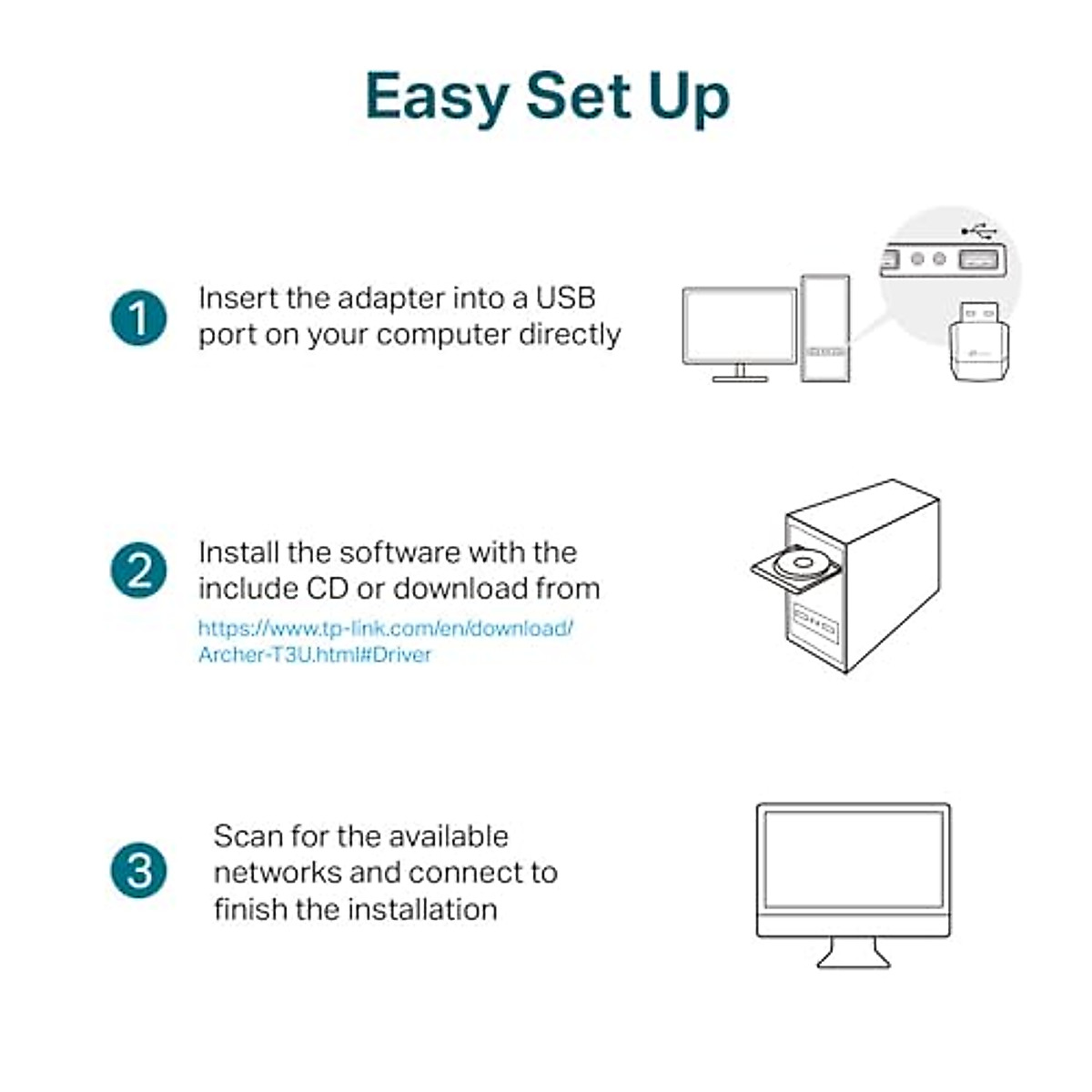 Easy Set Up

1 Insert the adapter into a USB port on your computer directly

2 Install the software with the include CD or download from https://www.tp-link.com/en/download/Archer-T3U.html#Driver

3 Scan for the available networks and connect to finish the installation