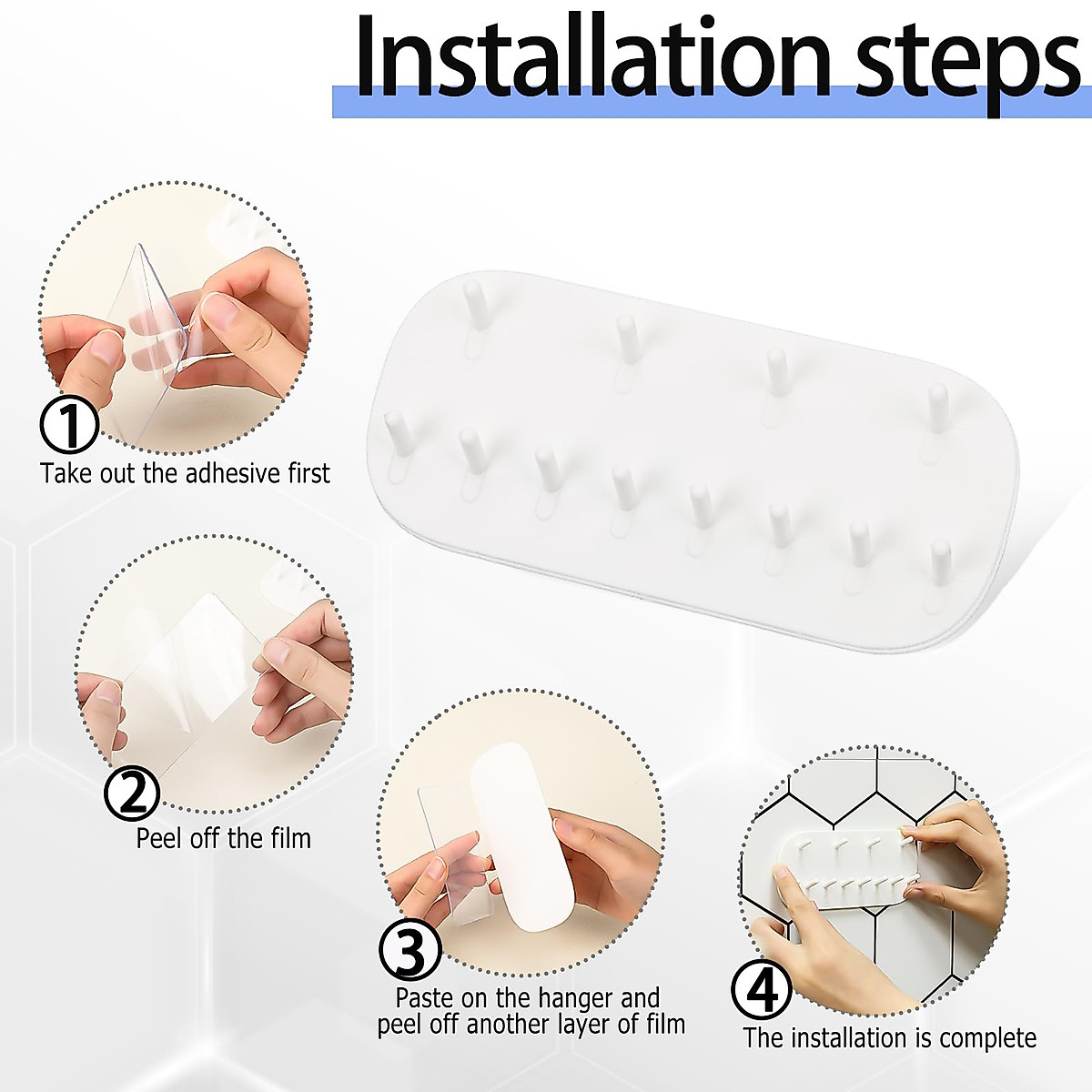 Installation steps

①
Take out the adhesive first

②
Peel off the film

③
Paste on the hanger and peel off another layer of film

④
The installation is complete