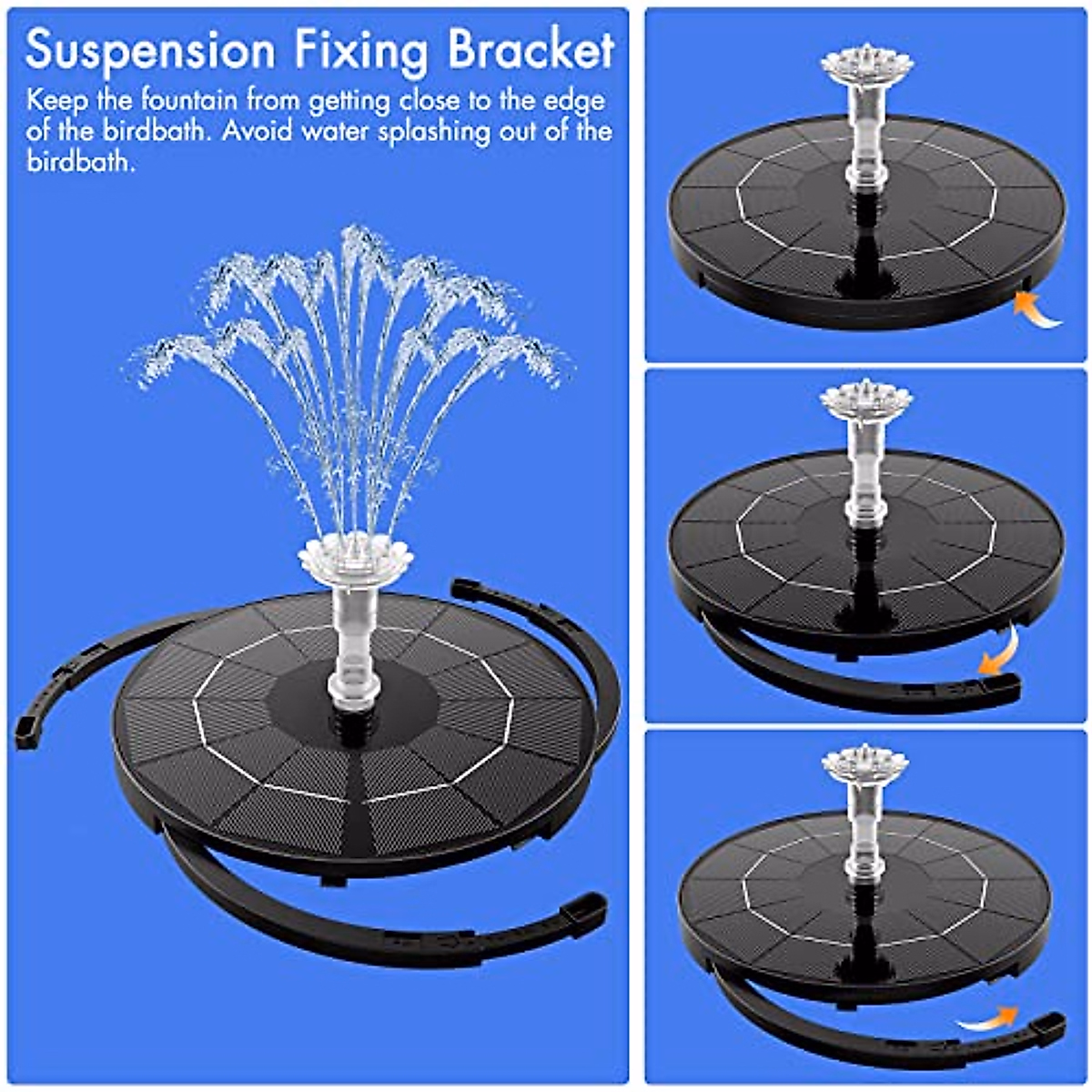 Suspension Fixing Bracket

Keep the fountain from getting close to the edge of the birdbath. Avoid water splashing out of the birdbath.