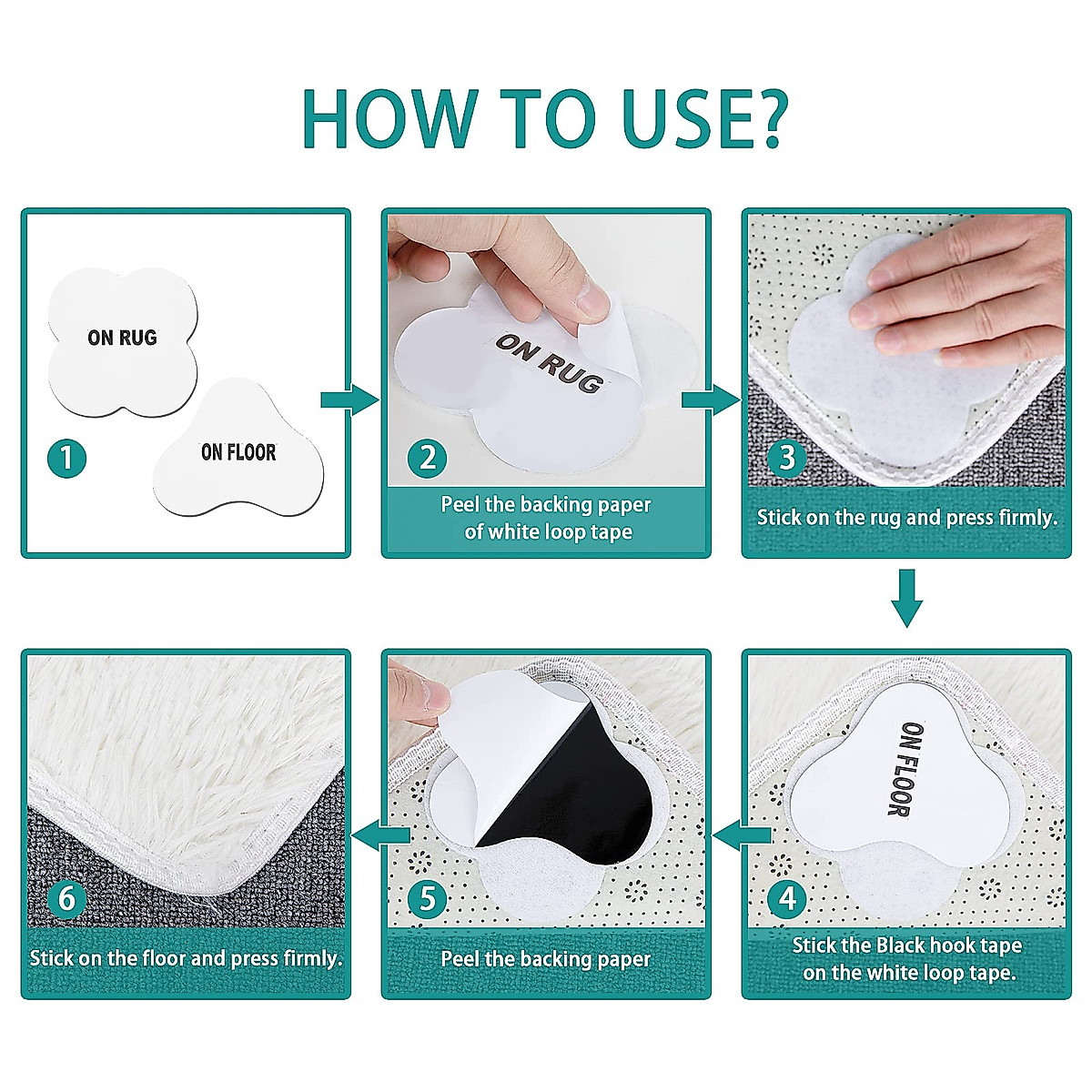 HOW TO USE?

ON RUG

ON FLOOR

1

ON RUG

2

Peel the backing paper of white loop tape

3

Stick on the rug and press firmly.

ON FLOOR

4

Stick the Black hook tape on the white loop tape.

5

Peel the backing paper

6

Stick on the floor and press firmly.