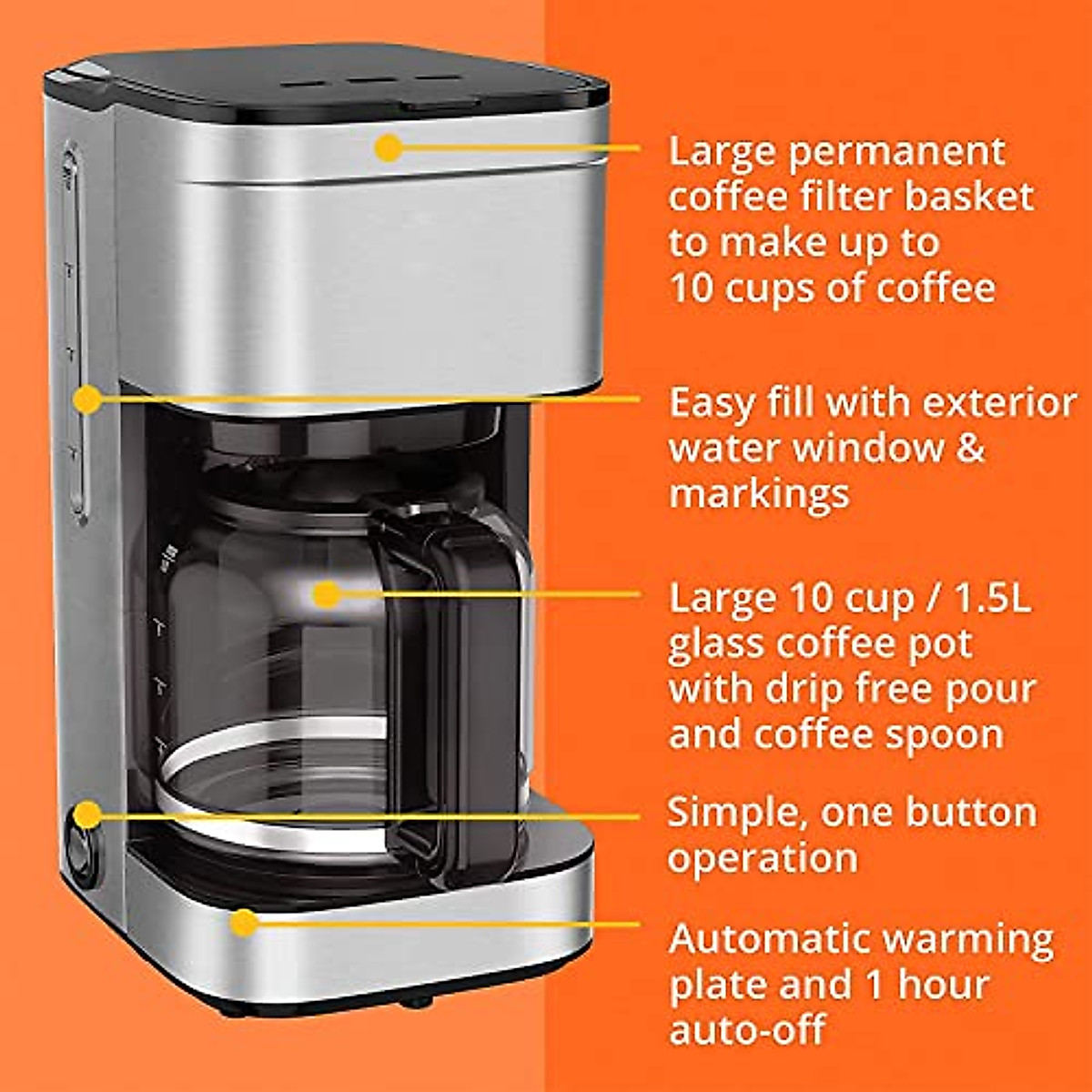 Large permanent coffee filter basket to make up to 10 cups of coffee

Easy fill with exterior water window & markings

Large 10 cup / 1.5L glass coffee pot with drip free pour and coffee spoon

Simple, one button operation

Automatic warming plate and 1 hour auto-off