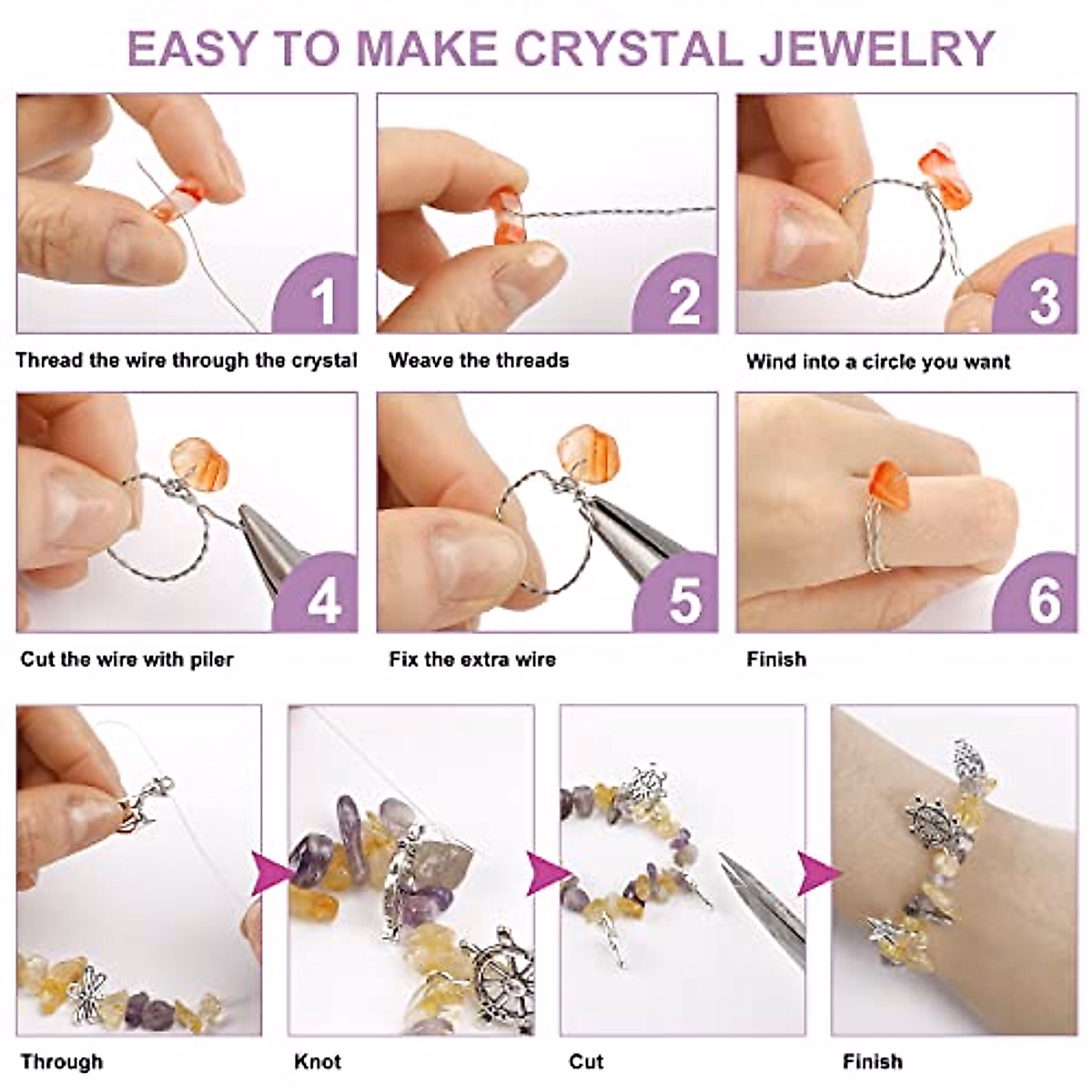 EASY TO MAKE CRYSTAL JEWELRY

1
Thread the wire through the crystal

2
Weave the threads

3
Wind into a circle you want

4
Cut the wire with piler

5
Fix the extra wire

6
Finish

Through

Knot

Cut

Finish