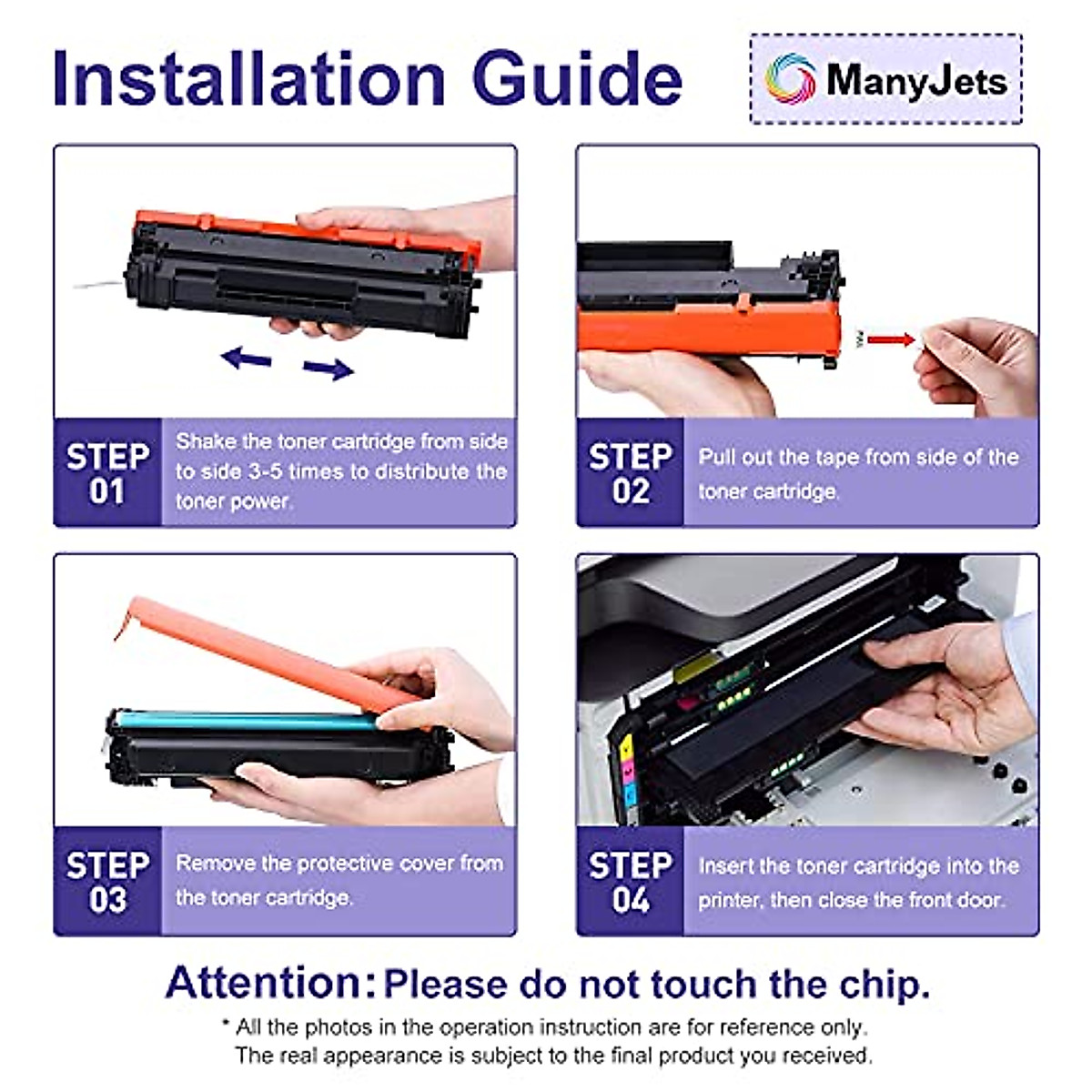 Installation Guide

ManyJets

STEP 01

Shake the toner cartridge from side to side 3-5 times to distribute the toner power.

STEP 02

Pull out the tape from side of the toner cartridge.

STEP 03

Remove the protective cover from the toner cartridge.

STEP 04

Insert the toner cartridge into the printer, then close the front door.

Attention: Please do not touch the chip.

* All the photos in the operation instruction are for reference only. The real appearance is subject to the final product you received.