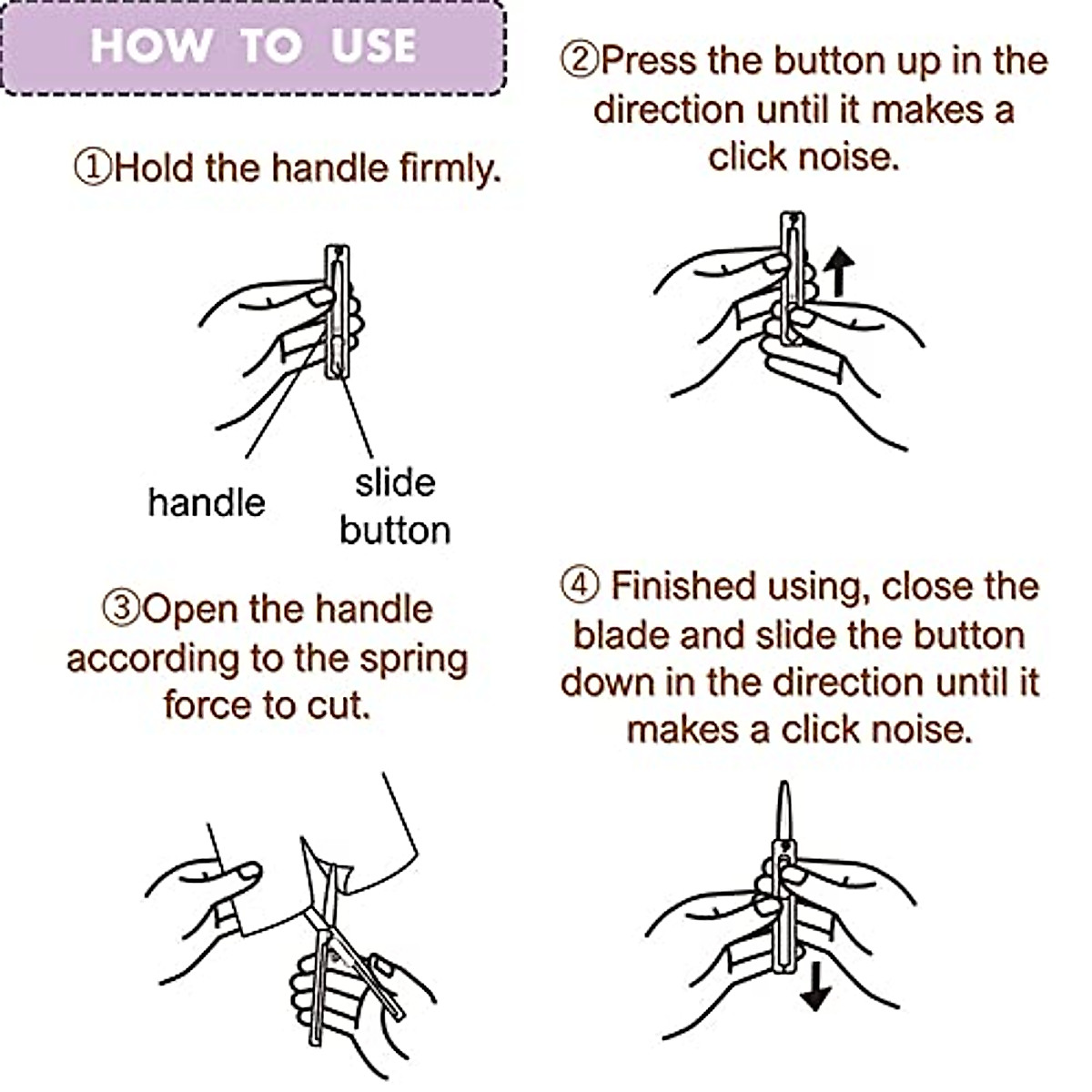 HOW TO USE

①Hold the handle firmly.

handle

slide button

②Press the button up in the direction until it makes a click noise.

③Open the handle according to the spring force to cut.

④ Finished using, close the blade and slide the button down in the direction until it makes a click noise.