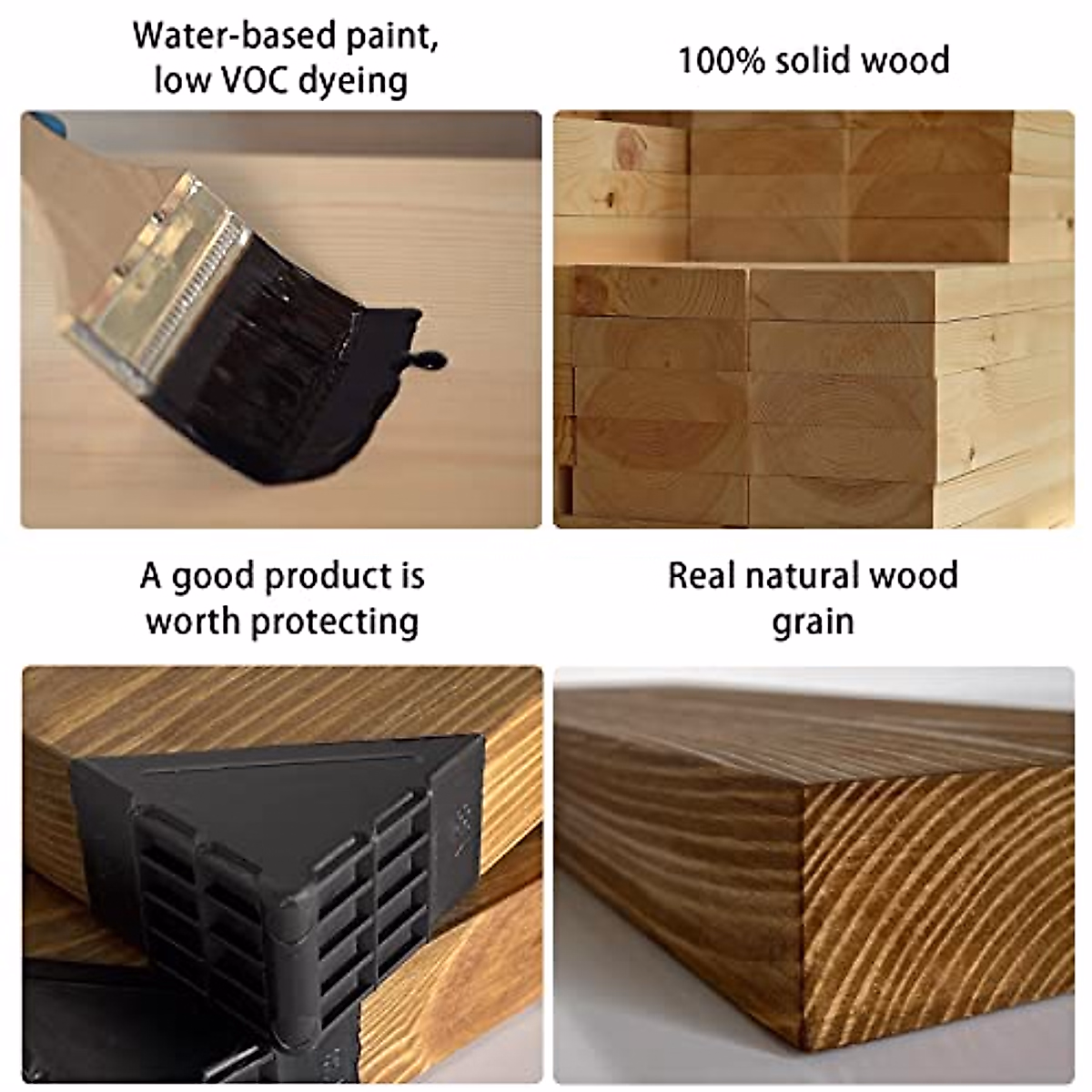 Water-based paint, low VOC dyeing

100% solid wood

A good product is worth protecting

Real natural wood grain