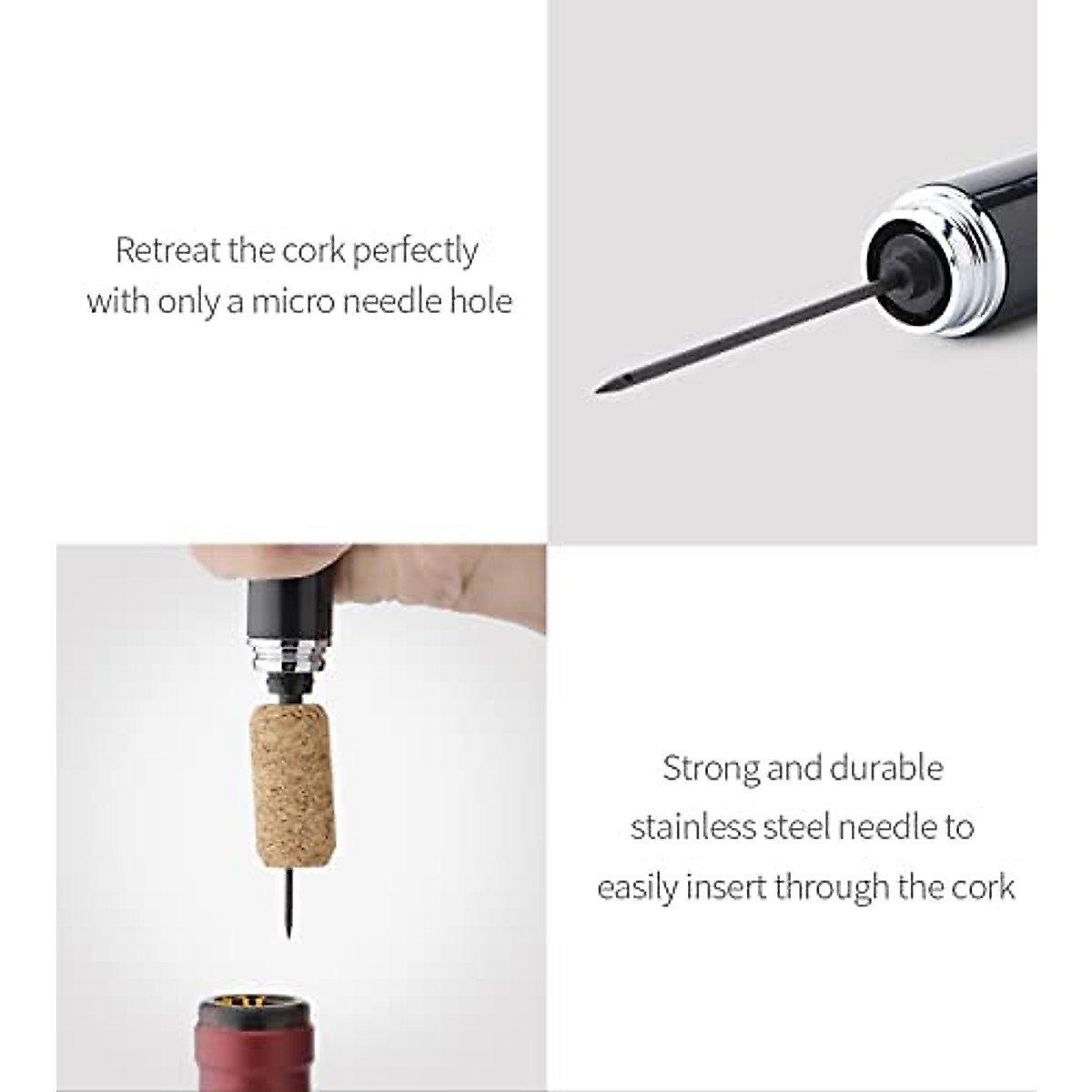 Retreat the cork perfectly with only a micro needle hole

Strong and durable stainless steel needle to easily insert through the cork