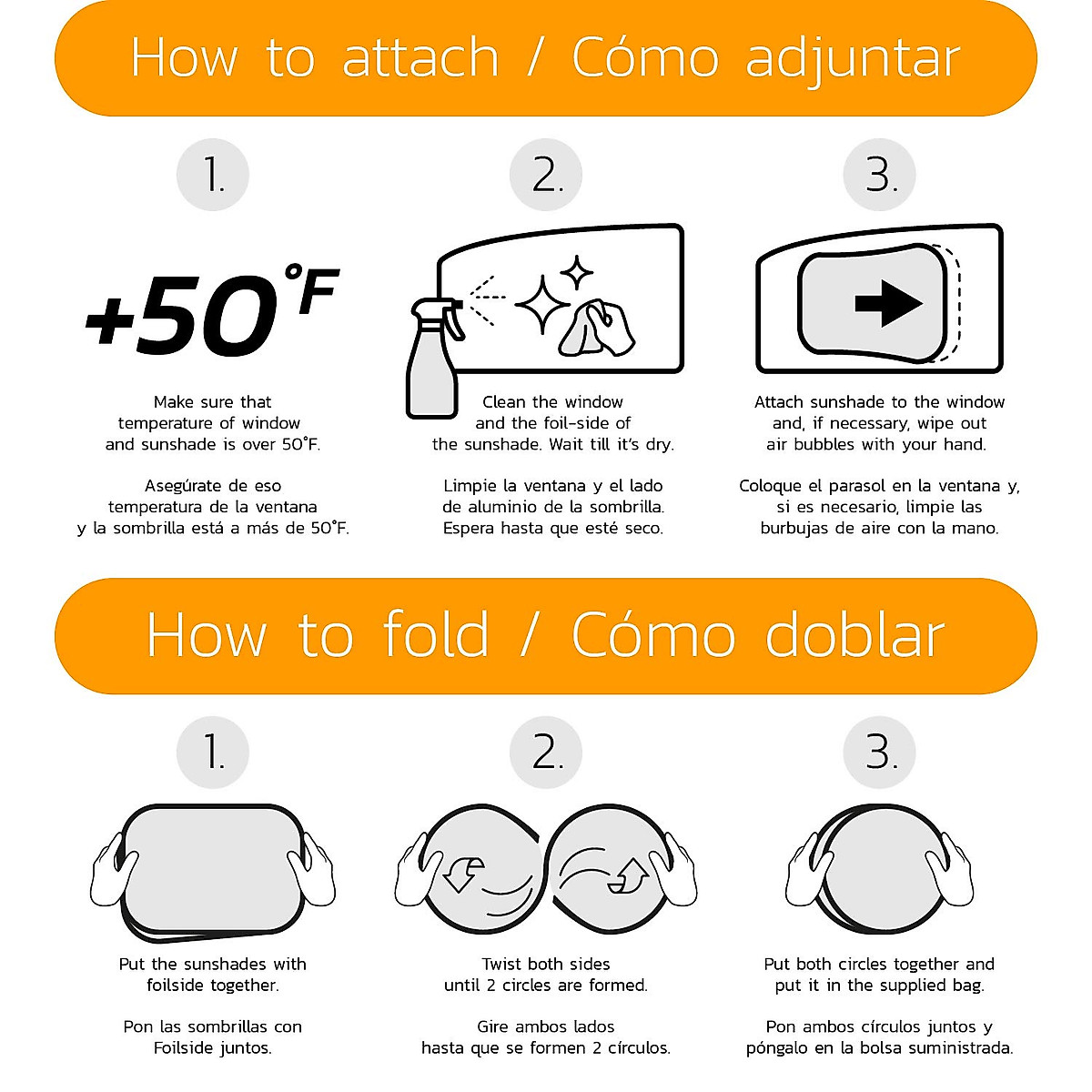 How to attach / Cómo adjuntar

1.

+50°F

Make sure that temperature of window and sunshade is over 50°F.

Asegúrate de eso temperatura de la ventana y la sombrilla está a más de 50°F.

2.

Clean the window and the foil-side of the sunshade. Wait till it's dry.

Limpie la ventana y el lado de aluminio de la sombrilla. Espera hasta que esté seco.

3.

Attach sunshade to the window and, if necessary, wipe out air bubbles with your hand.

Coloque el parasol en la ventana y, si es necesario, limpie las burbujas de aire con la mano.

How to fold / Cómo doblar

1.

Put the sunshades with foilside together.

Pon las sombrillas con Foilside juntos.

2.

Twist both sides until 2 circles are formed.

Gire ambos lados hasta que se formen 2 círculos.

3.

Put both circles together and put it in the supplied bag.

Pon ambos círculos juntos y póngalo en la bolsa suministrada.