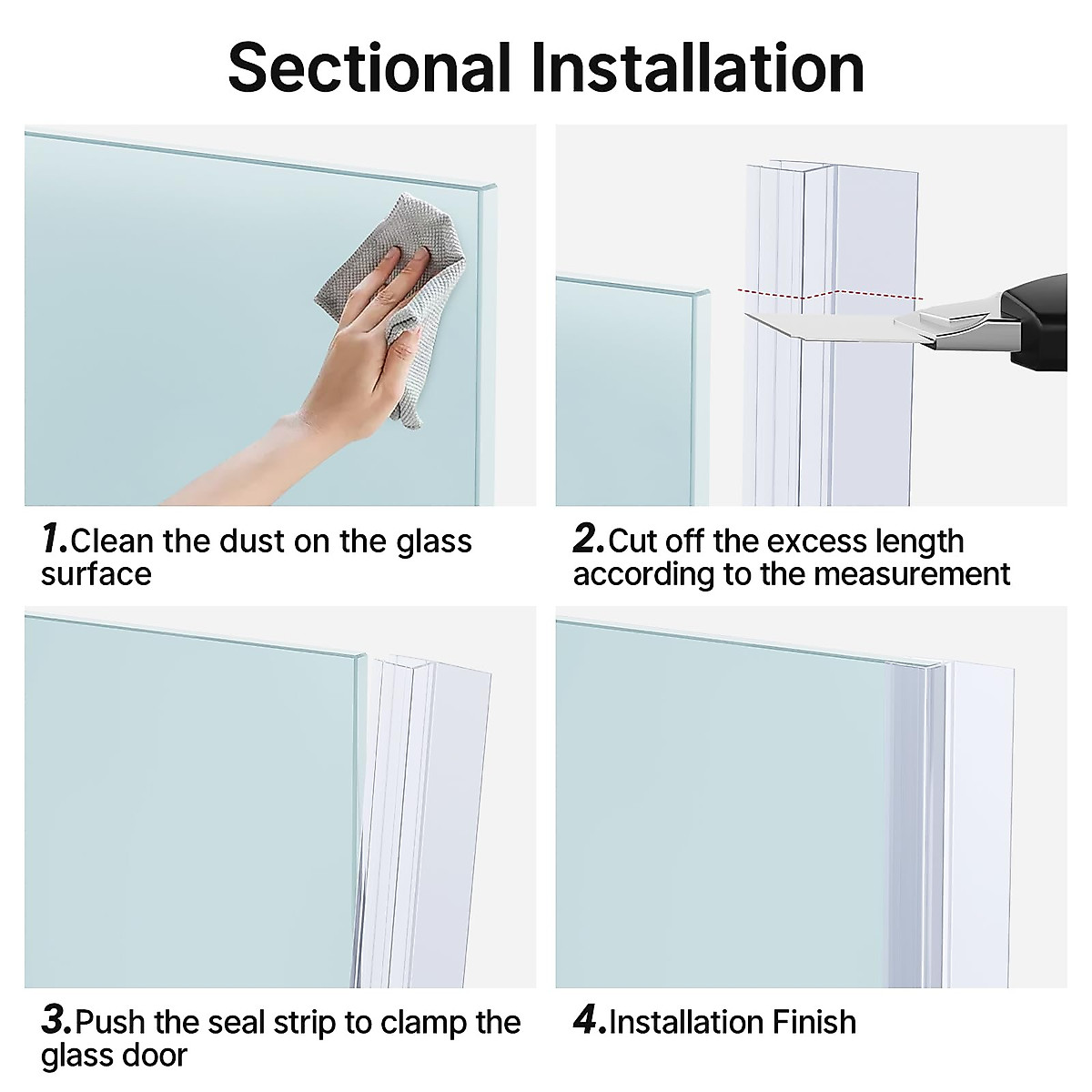 Sectional Installation

1.Clean the dust on the glass surface

2.Cut off the excess length according to the measurement

3.Push the seal strip to clamp the glass door

4.Installation Finish