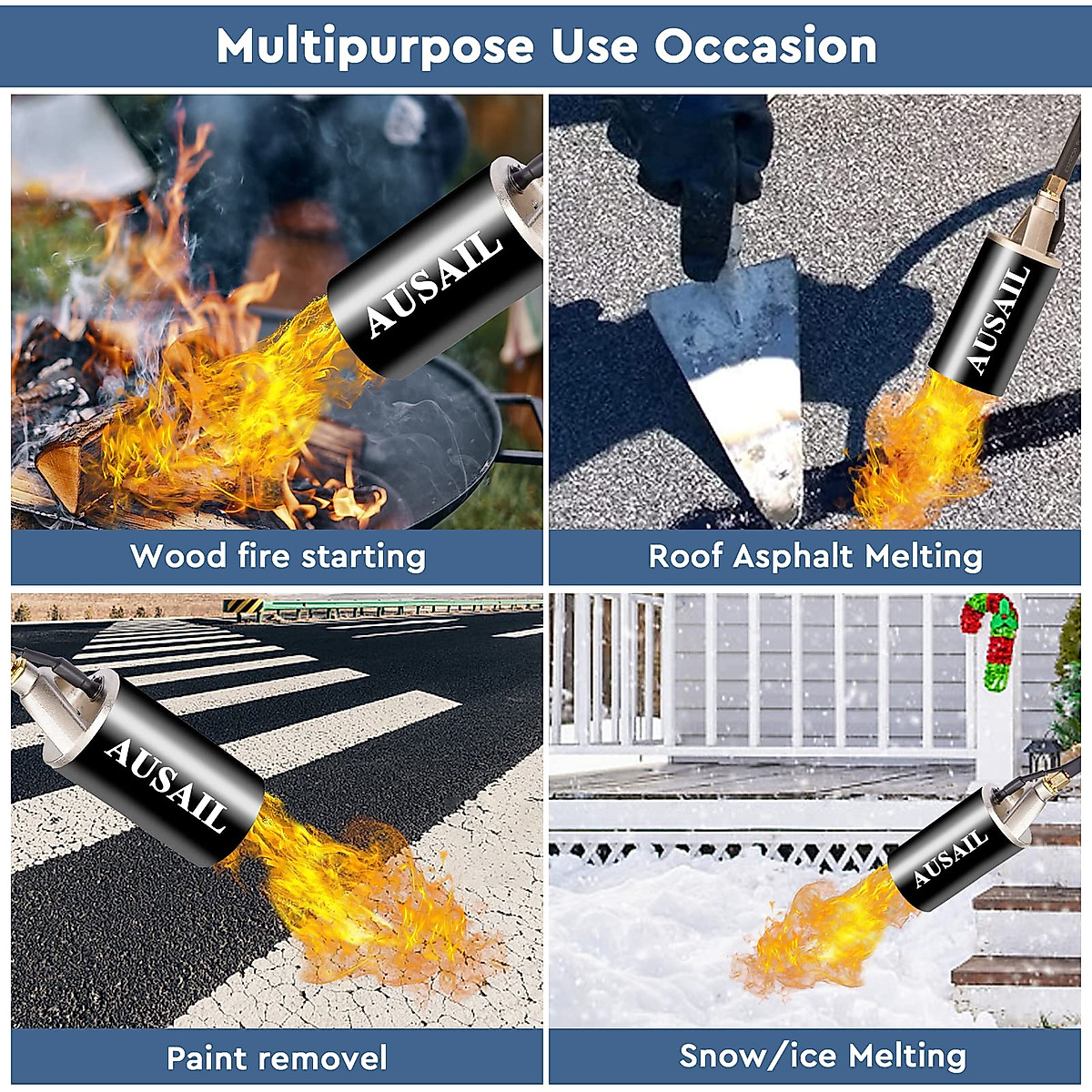 Multipurpose Use Occasion

AUSAIL

Wood fire starting

AUSAIL

Roof Asphalt Melting

AUSAIL

Paint removel

AUSAIL

Snow/ice Melting