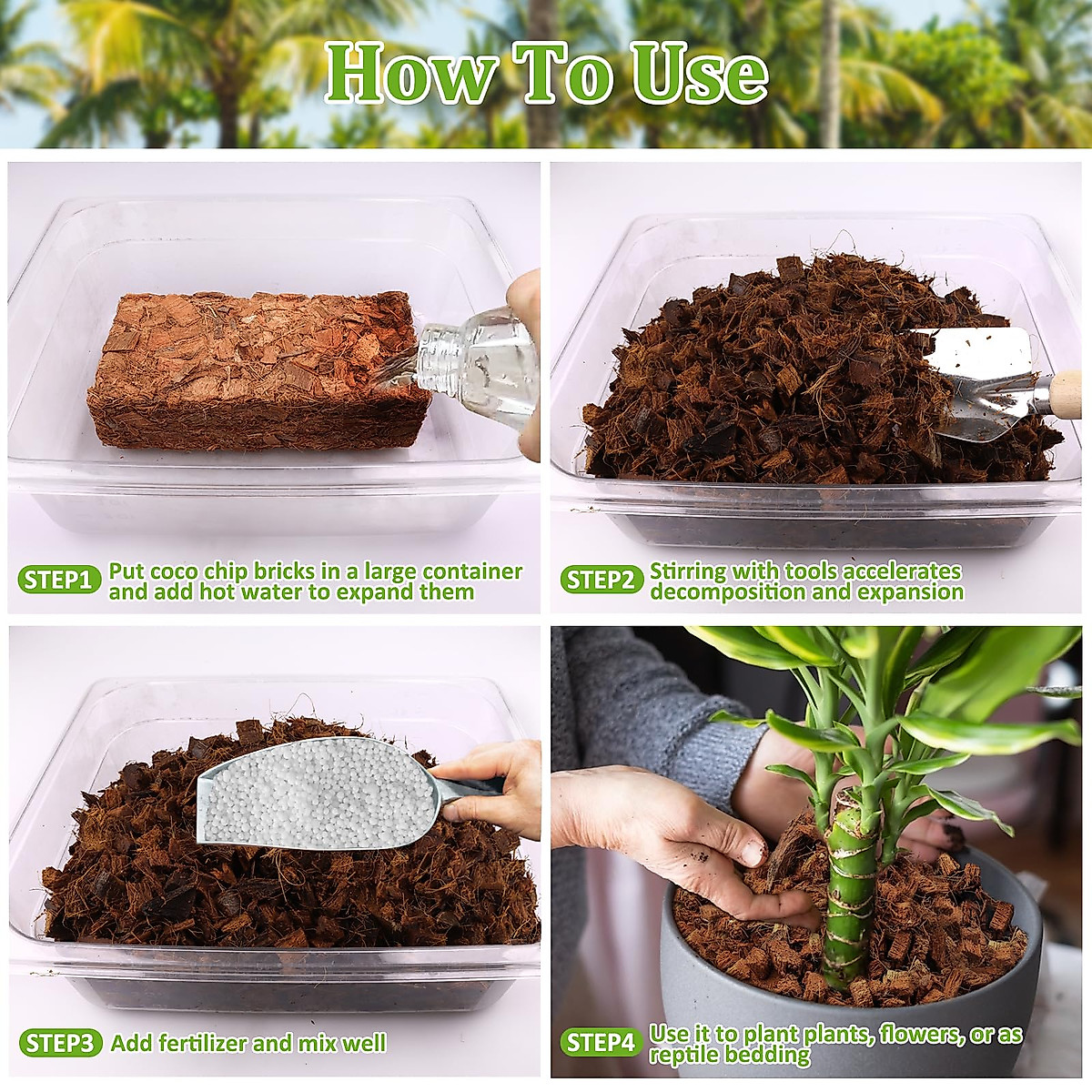 How To Use

STEP1 Put coco chip bricks in a large container and add hot water to expand them

STEP2 Stirring with tools accelerates decomposition and expansion

STEP3 Add fertilizer and mix well

STEP4 Use it to plant plants, flowers, or as reptile bedding