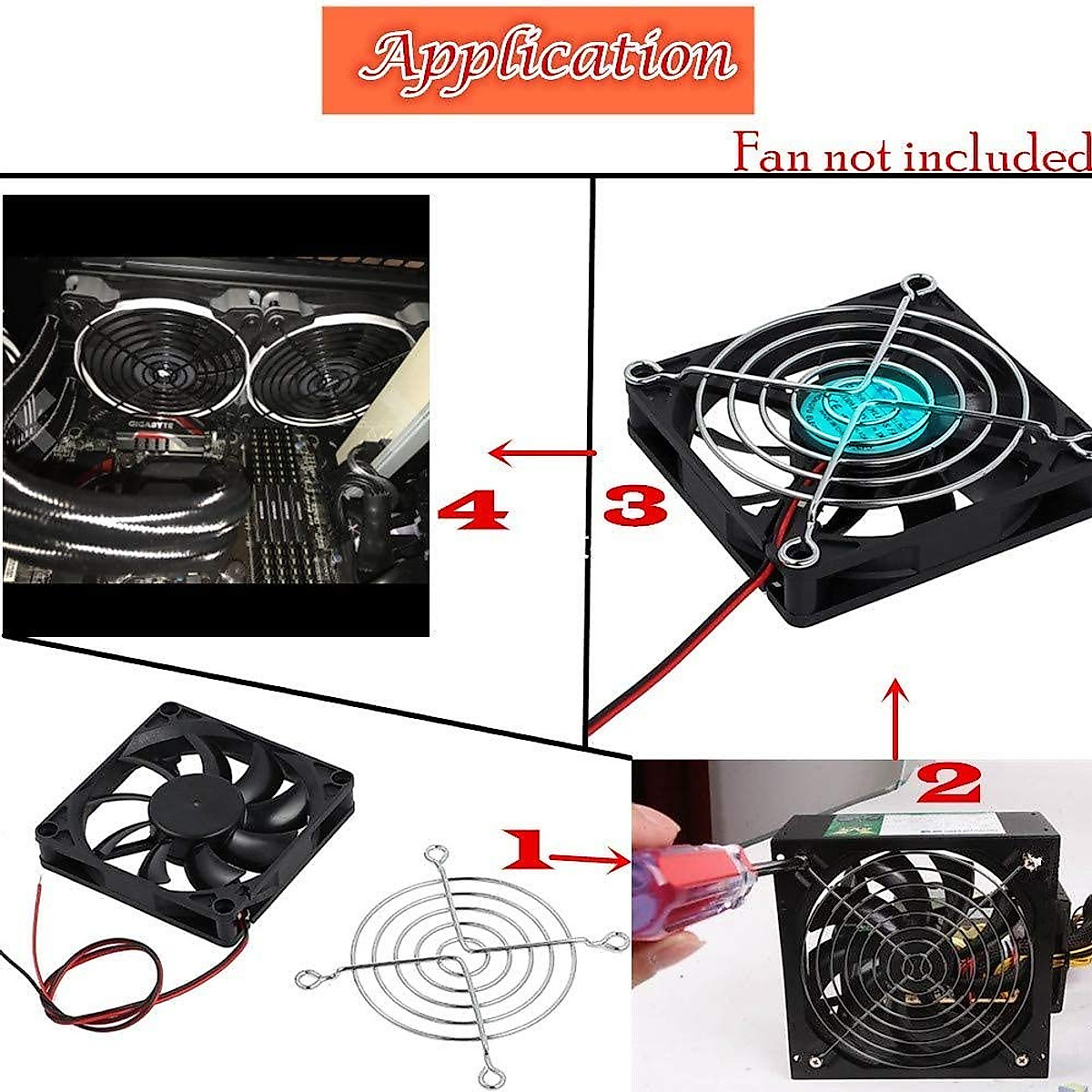 Application

Fan not included

GIGABYTE

4

3

2

1