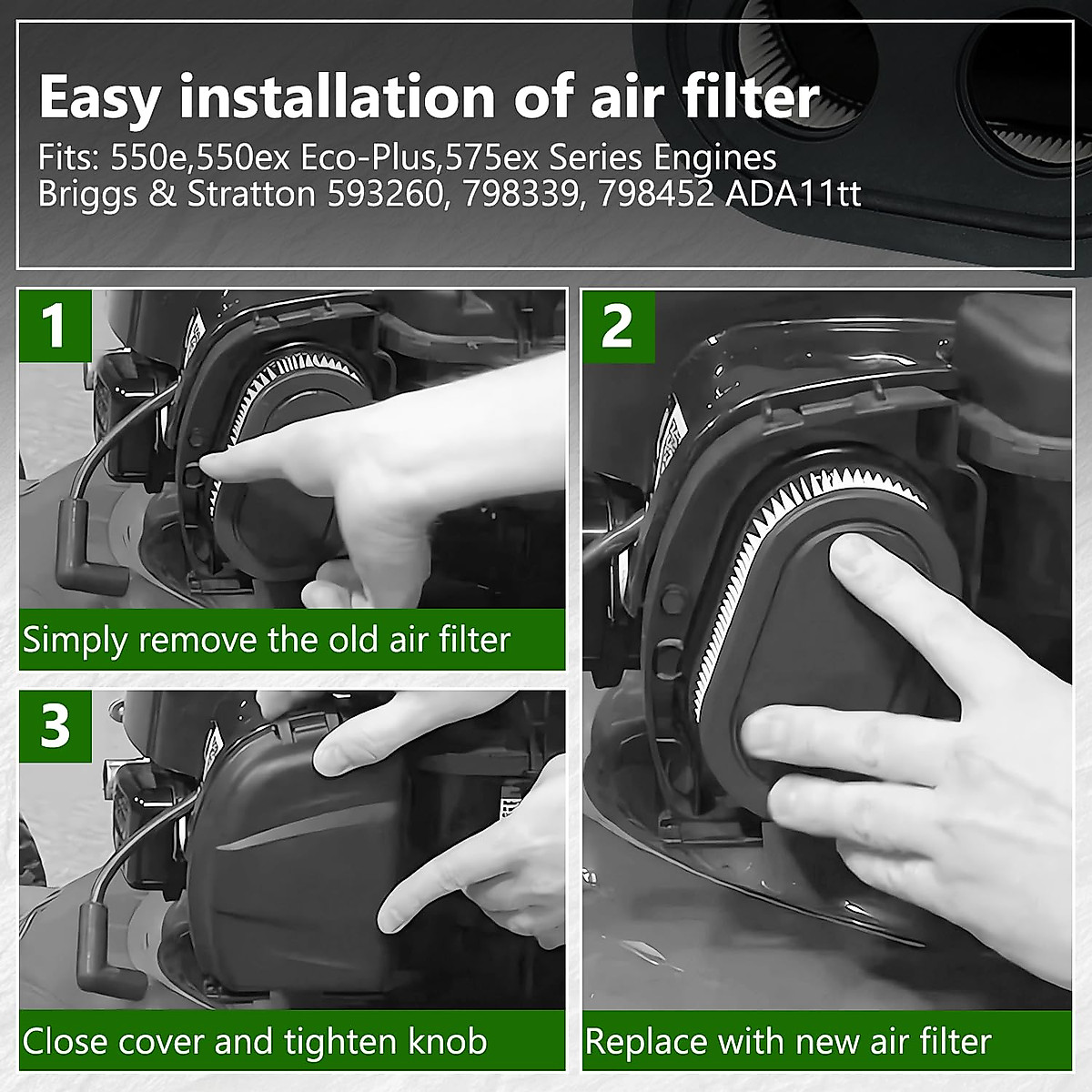 Easy installation of air filter
Fits: 550e,550ex Eco-Plus,575ex Series Engines
Briggs & Stratton 593260, 798339, 798452 ADA11tt

1
Simply remove the old air filter

2
Replace with new air filter

3
Close cover and tighten knob