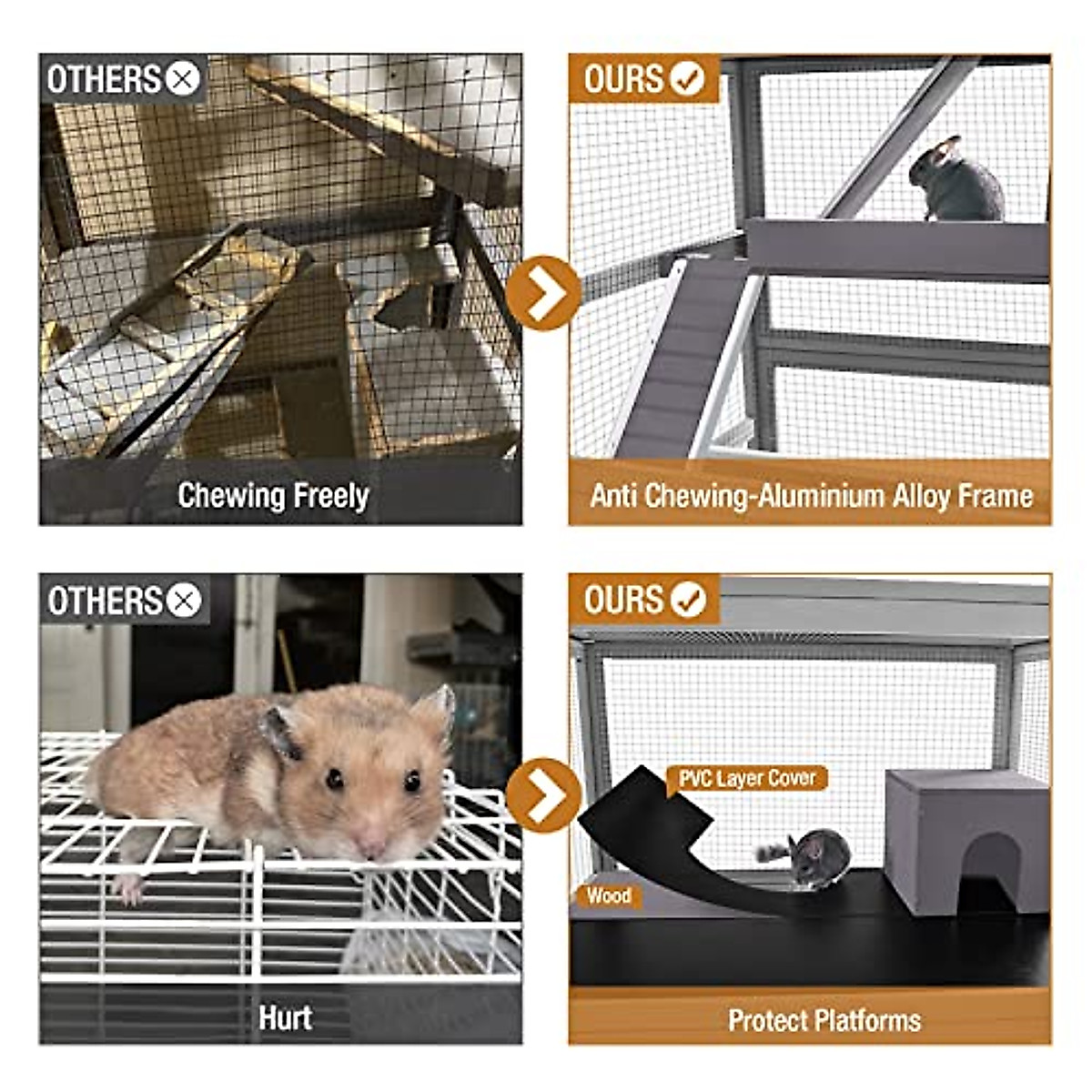 OTHERS

Chewing Freely

OURS

Anti Chewing-Aluminium Alloy Frame

OTHERS

Hurt

OURS

PVC Layer Cover

Wood

Protect Platforms